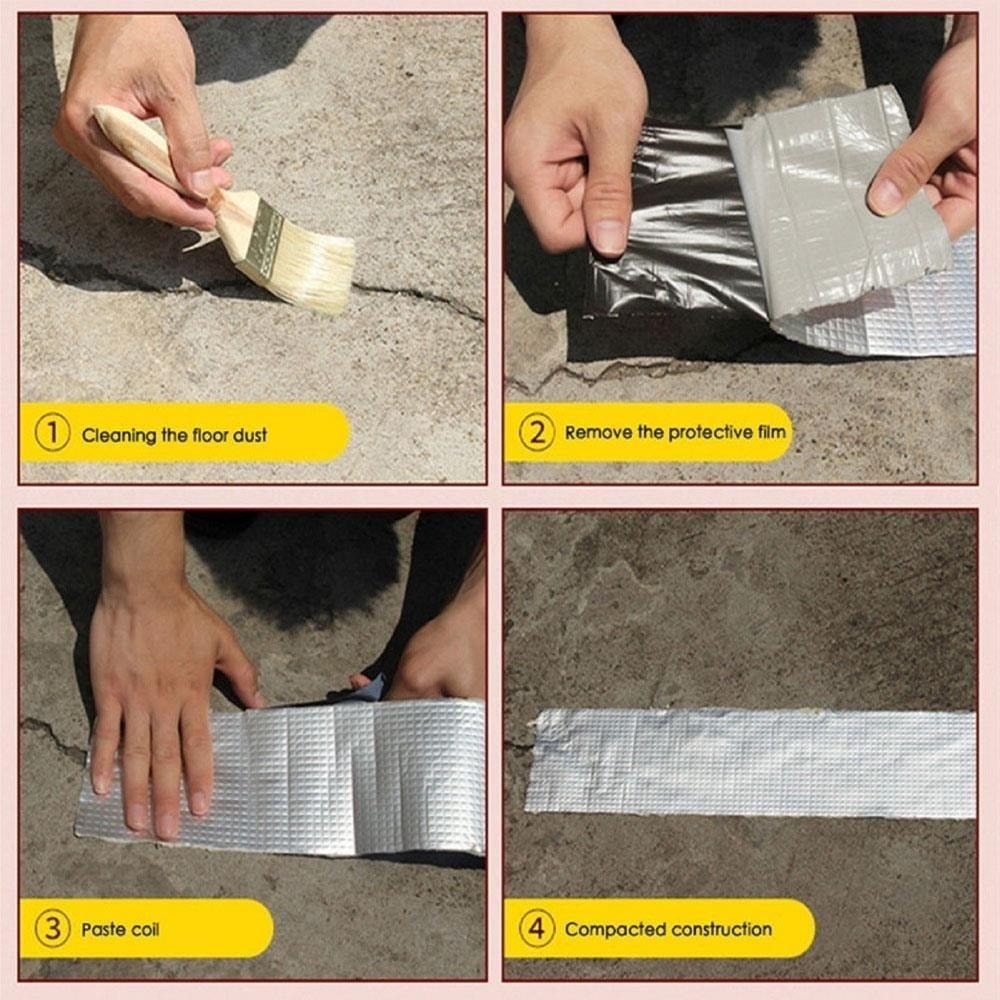 1 Cleaning the floor dust

2 Remove the protective film

3 Paste coil

4 Compacted construction