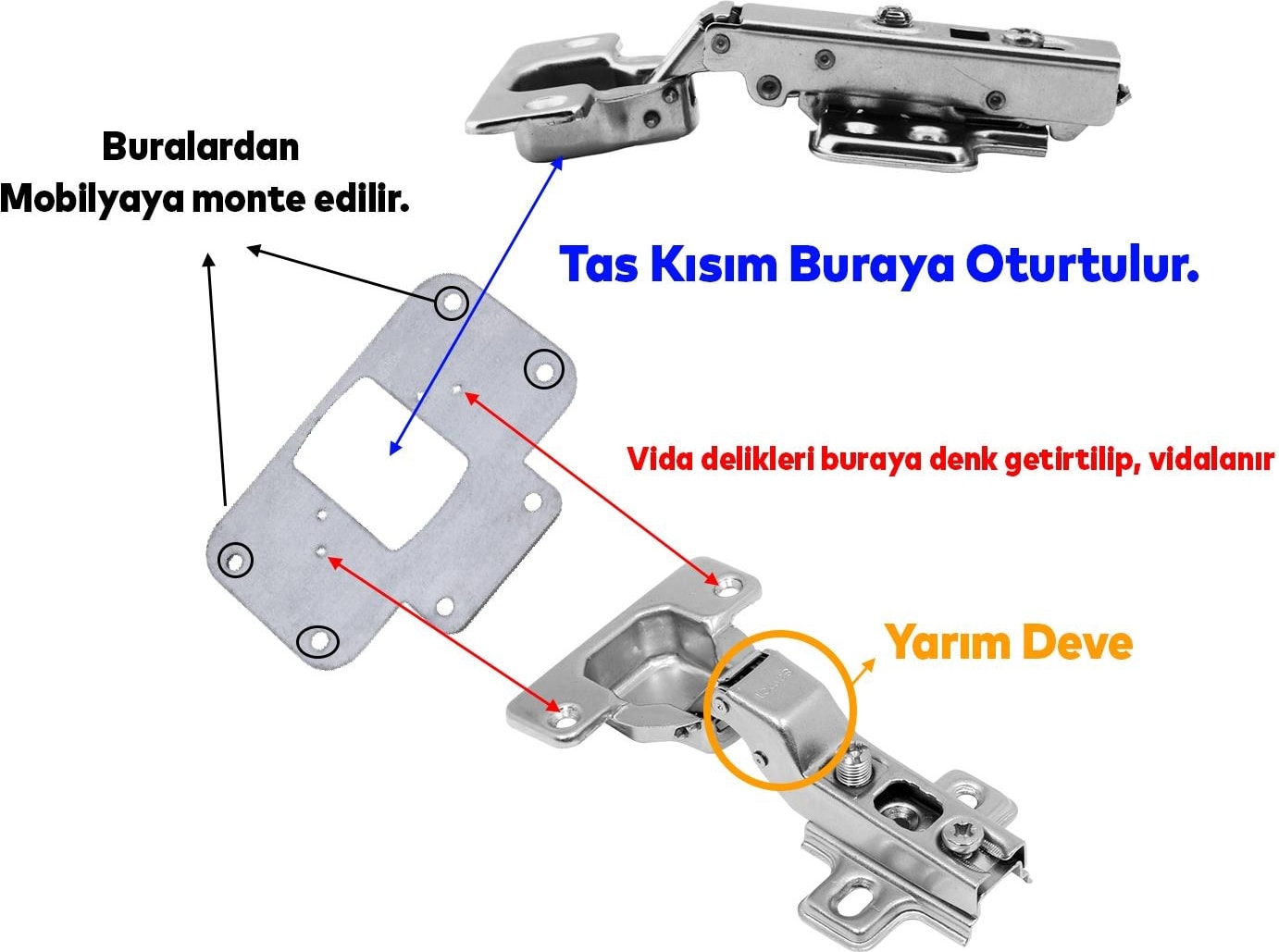 Buralardan Mobilyaya monte edilir.

Tas Kısım Buraya Oturtulur.

Vida delikleri buraya denk getirtilip, vidalanır

Yarım Deve