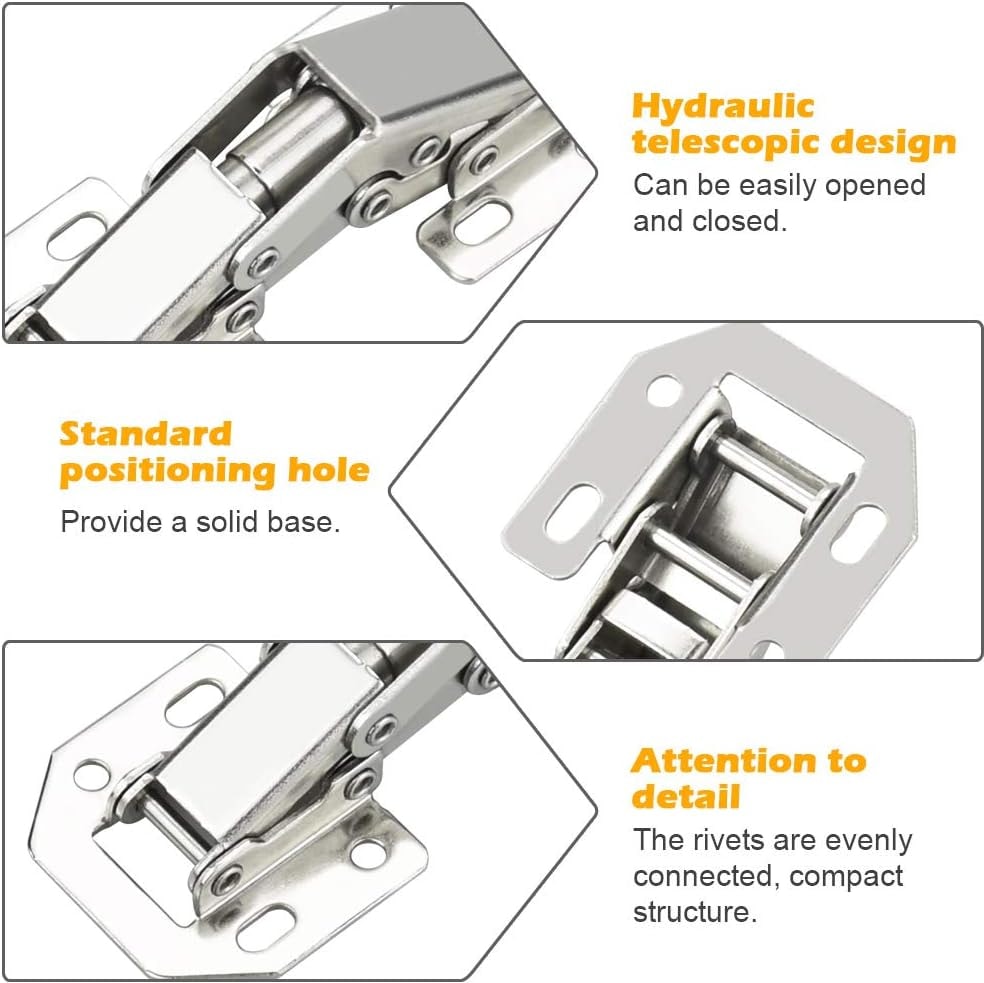 Hydraulic telescopic design

Can be easily opened and closed.

Standard positioning hole

Provide a solid base.

Attention to detail

The rivets are evenly connected, compact structure.