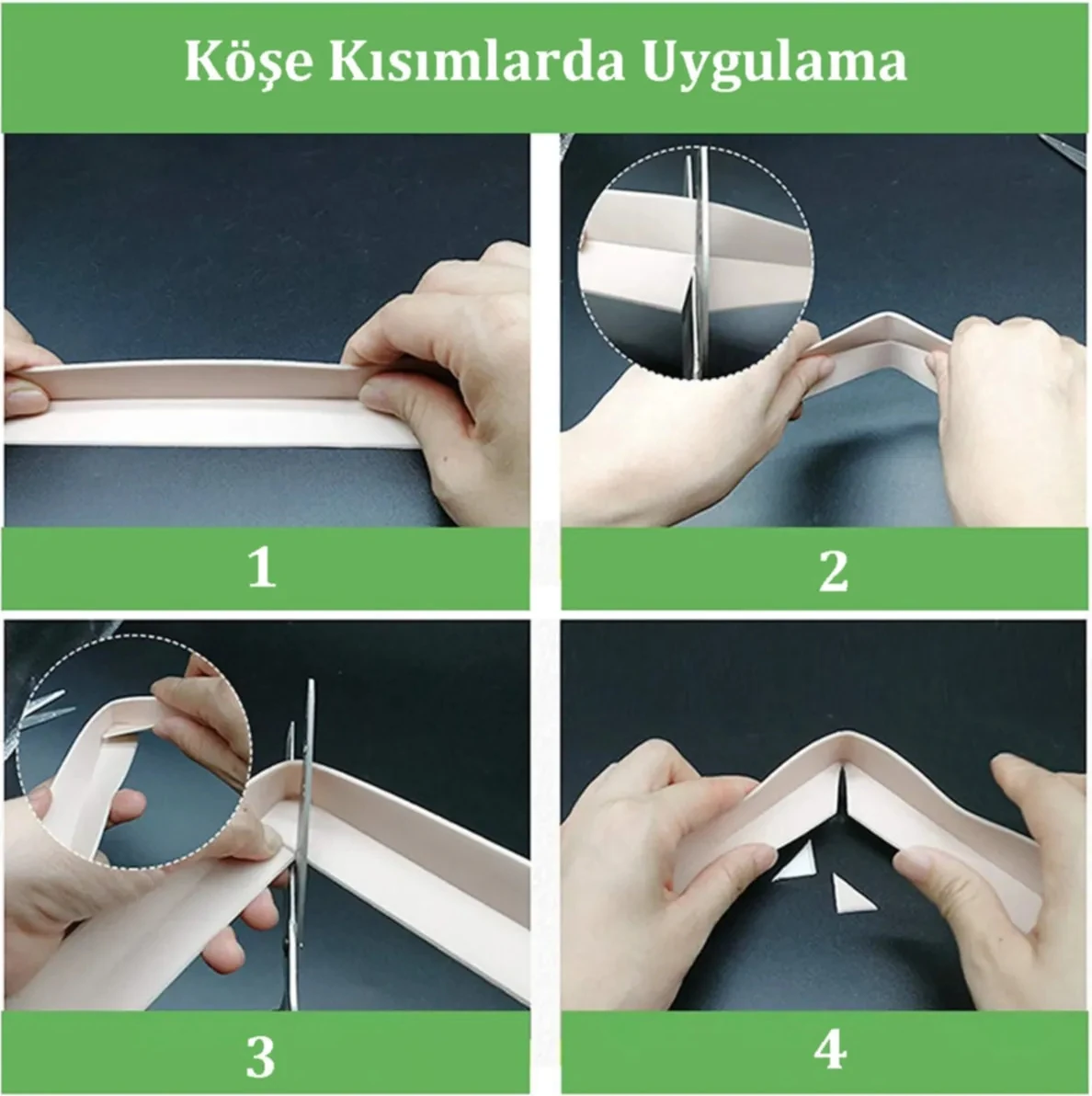 Köşe Kısımlarda Uygulama

1

2

3

4