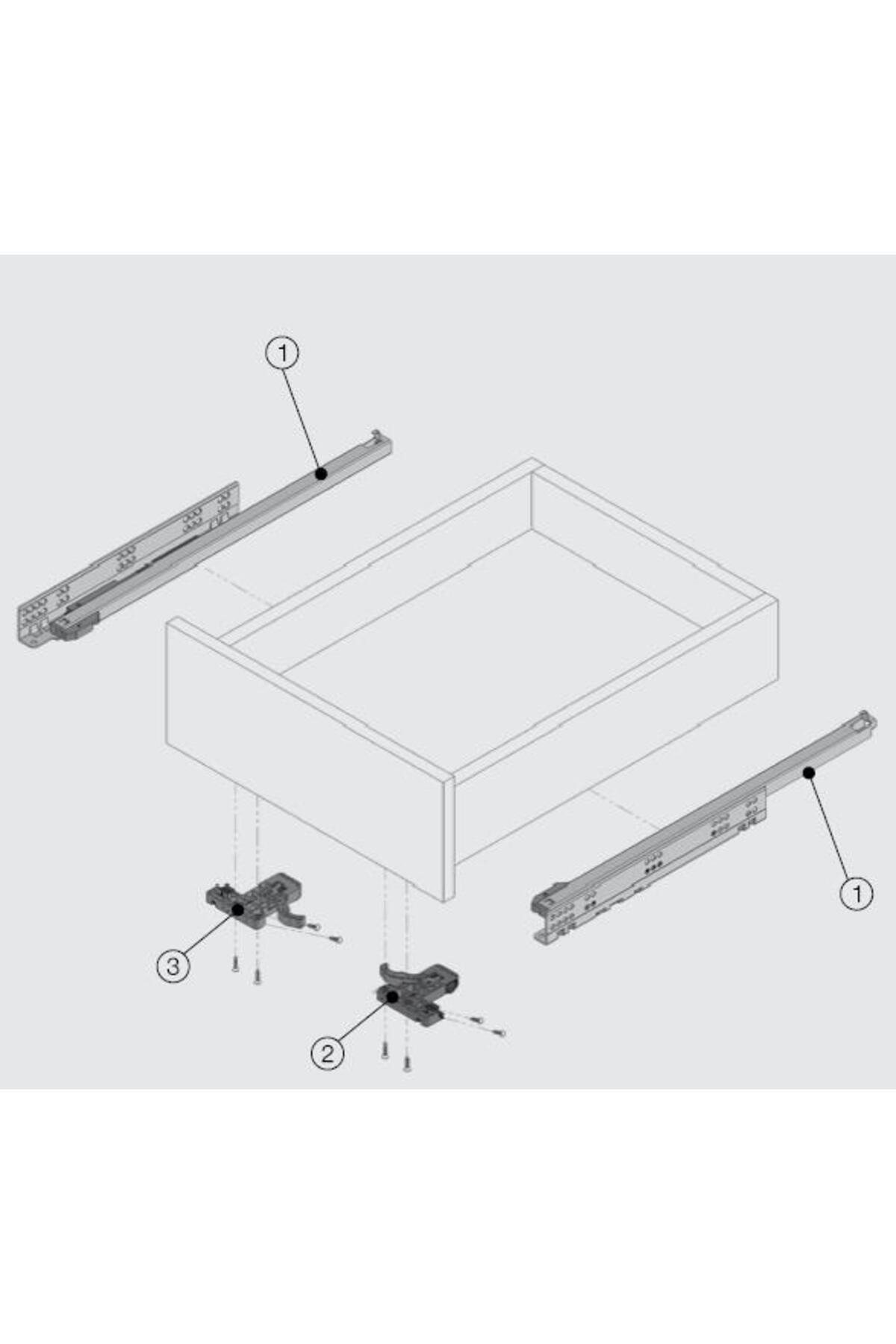 1
1
3
2