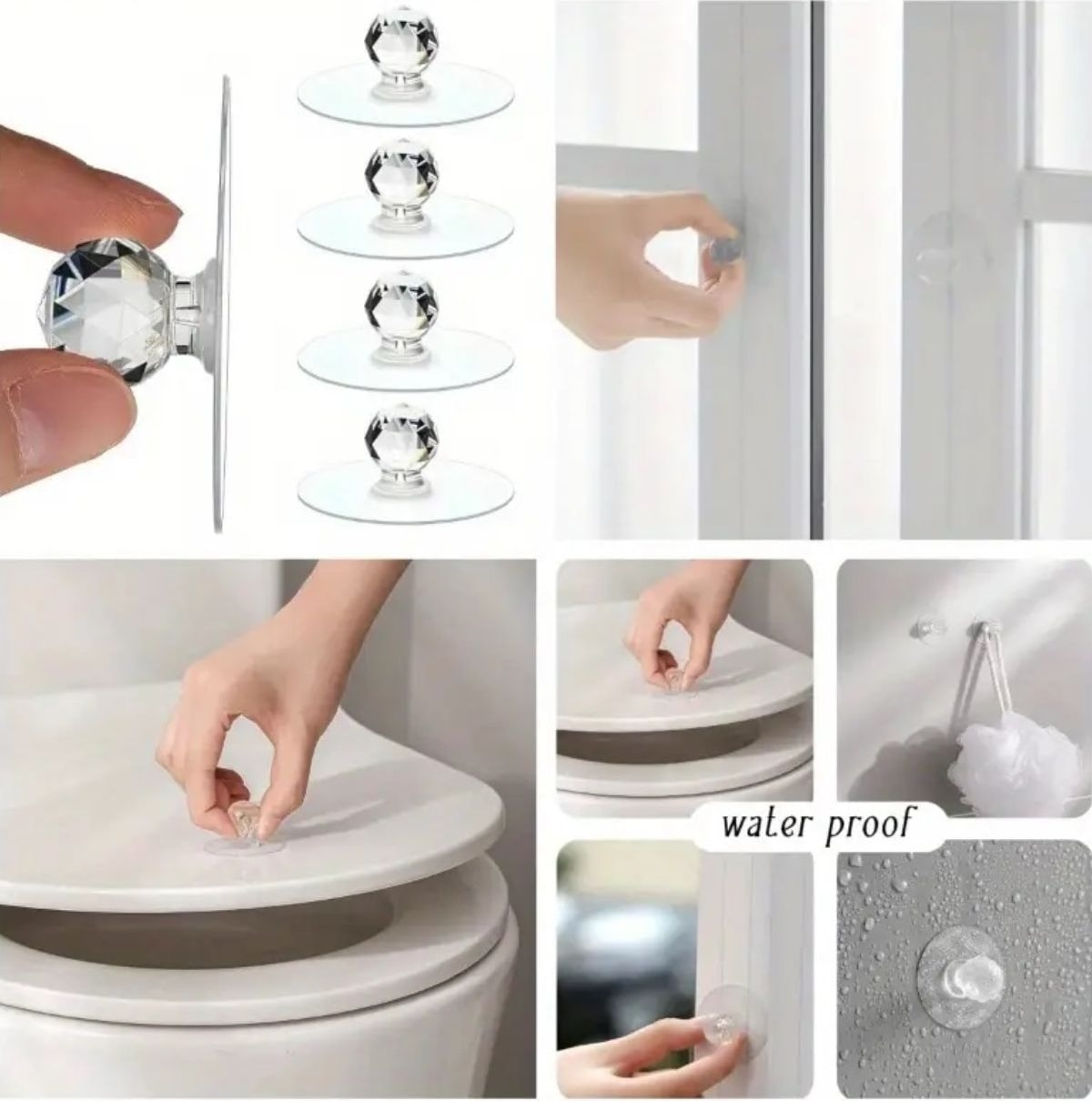 water proof