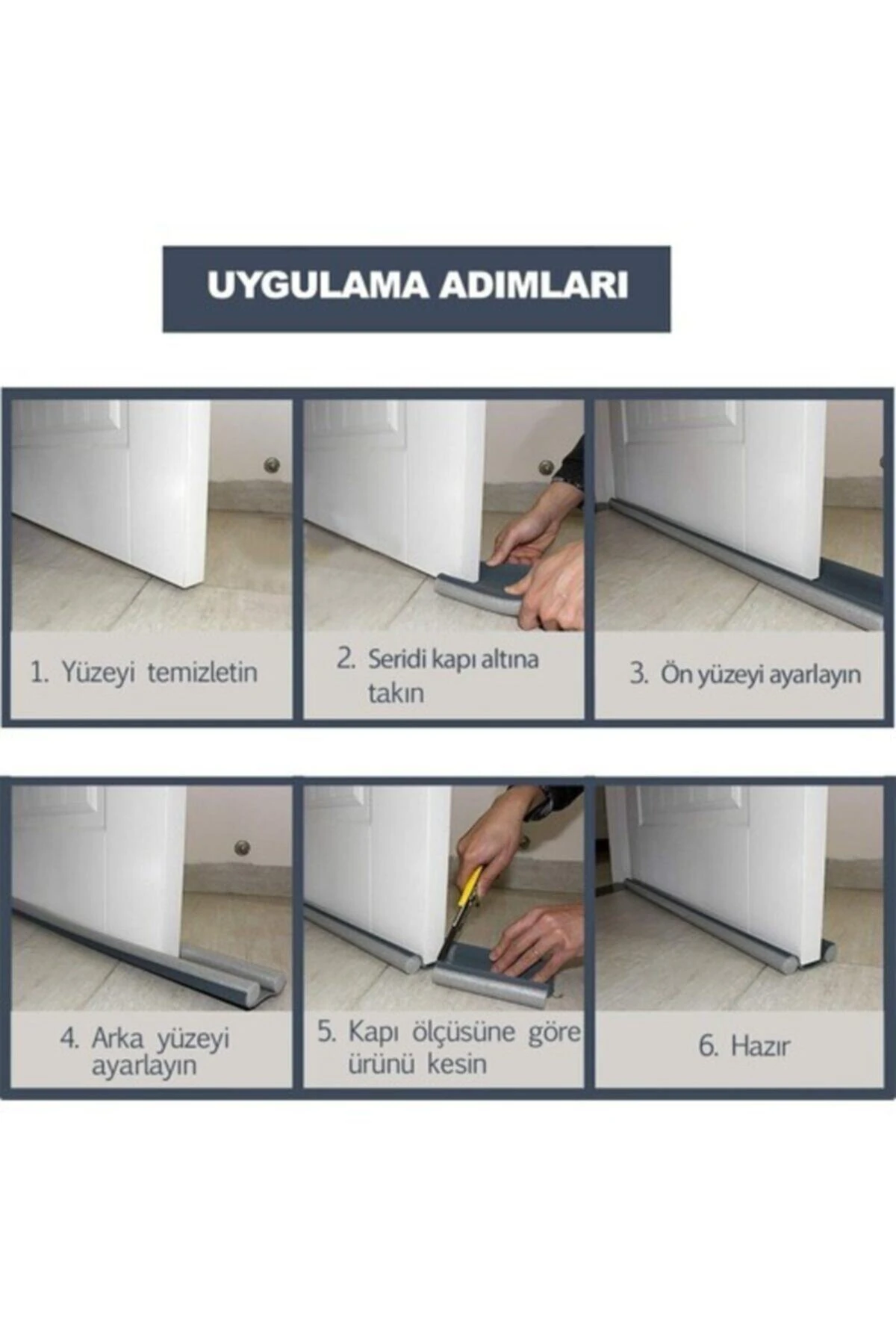 UYGULAMA ADIMLARI

1. Yüzeyi temizletin

2. Seridi kapı altına takın

3. Ön yüzeyi ayarlayın

4. Arka yüzeyi ayarlayın

5. Kapı ölçüsüne göre ürünü kesin

6. Hazır