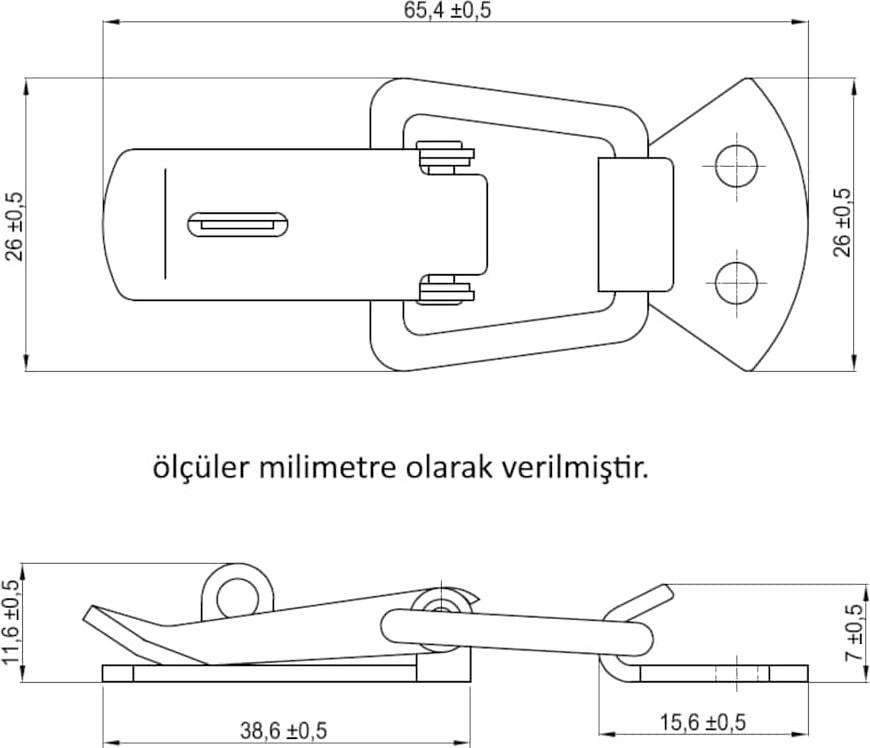 65,4 ±0,5

26 ±0,5

26 ±0,5

ölçüler milimetre olarak verilmiştir.

11,6 ±0,5

7 ±0,5

38,6 ±0,5

15,6 ±0,5