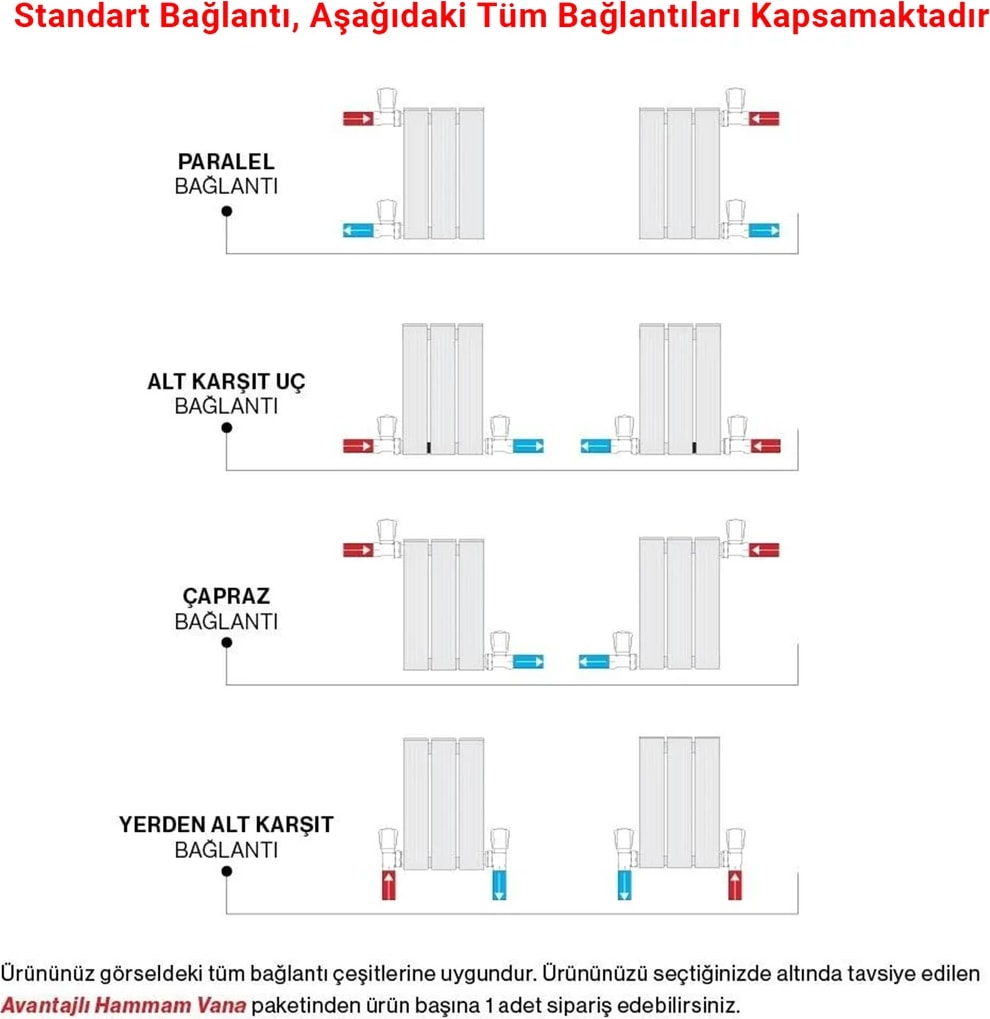 Standart Bağlantı, Aşağıdaki Tüm Bağlantıları Kapsamaktadır

PARALEL
BAĞLANTI

ALT KARŞIT UÇ
BAĞLANTI

ÇAPRAZ
BAĞLANTI

YERDEN ALT KARŞIT
BAĞLANTI

Ürününüz görseldeki tüm bağlantı çeşitlerine uygundur. Ürününüzü seçtiğinizde altında tavsiye edilen Avantajlı Hammam Vana paketinden ürün başına 1 adet sipariş edebilirsiniz.