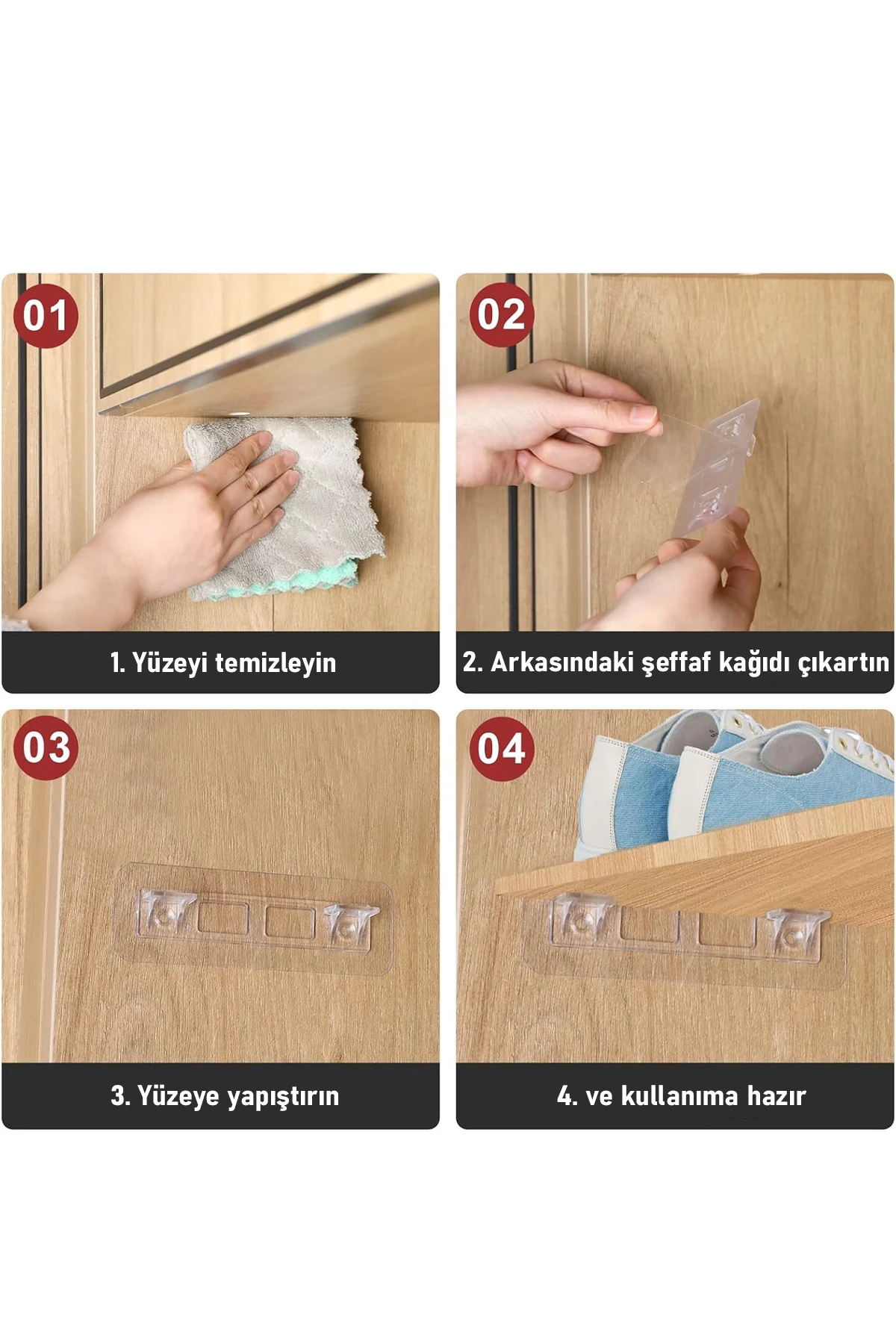 01

1. Yüzeyi temizleyin

02

2. Arkasındaki şeffaf kağıdı çıkartın

03

3. Yüzeye yapıştırın

04

4. ve kullanıma hazır