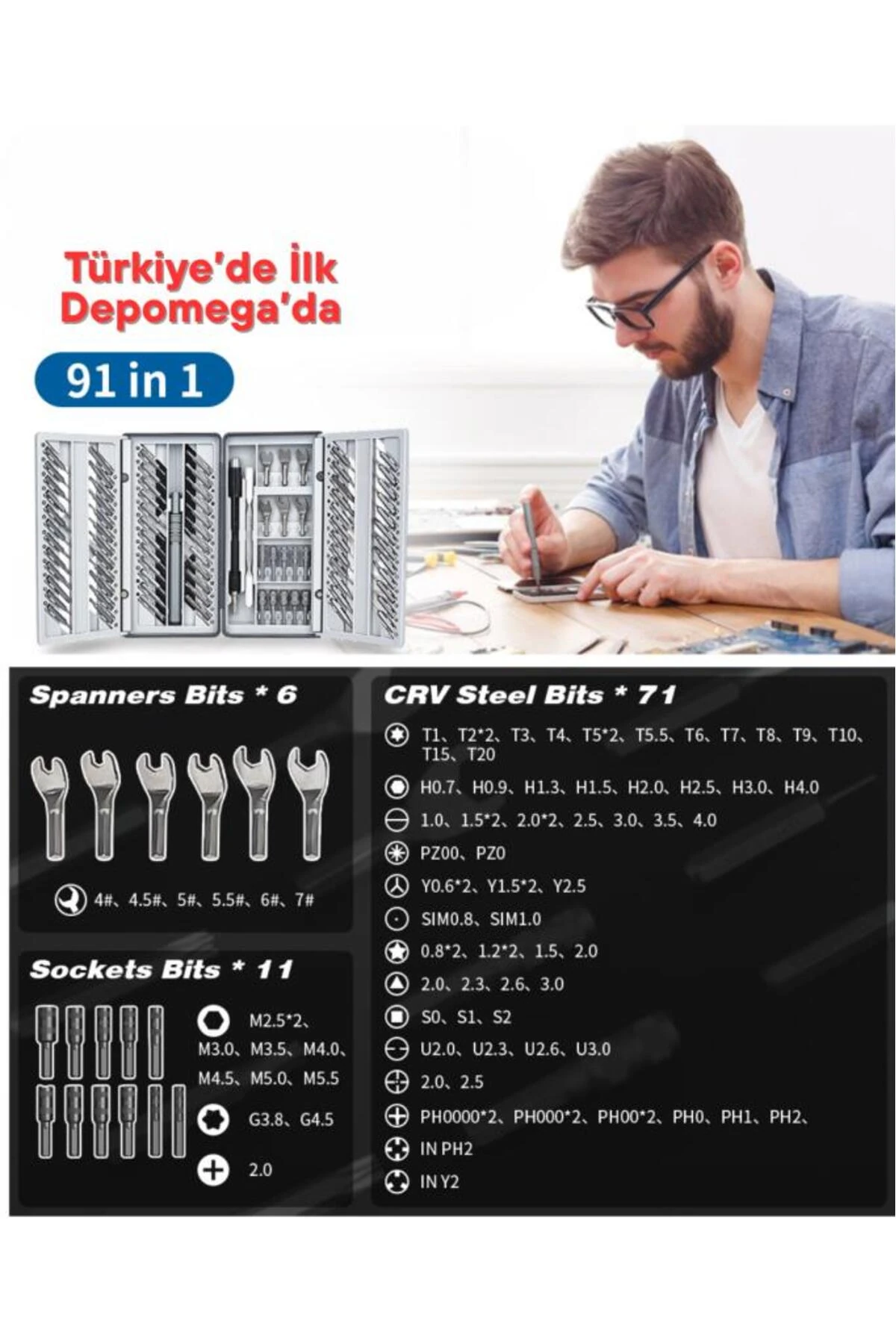 Türkiye'de İlk Depomega'da

91 in 1

Spanners Bits * 6

4#、4.5#、5#、5.5#、6#、7#

Sockets Bits * 11

M2.5*2、M3.0、M3.5、M4.0、M4.5、M5.0、M5.5

G3.8、G4.5

2.0

CRV Steel Bits * 71

T1、T2*2、T3、T4、T5*2、T5.5、T6、T7、T8、T9、T10、T15、T20

H0.7、H0.9、H1.3、H1.5、H2.0、H2.5、H3.0、H4.0

1.0、1.5*2、2.0*2、2.5、3.0、3.5、4.0

PZ00、PZ0

Y0.6*2、Y1.5*2、Y2.5

SIM0.8、SIM1.0

0.8*2、1.2*2、1.5、2.0

2.0、2.3、2.6、3.0

S0、S1、S2

U2.0、U2.3、U2.6、U3.0

2.0、2.5

PH0000*2、PH000*2、PH00*2、PH0、PH1、PH2、

IN PH2

IN Y2