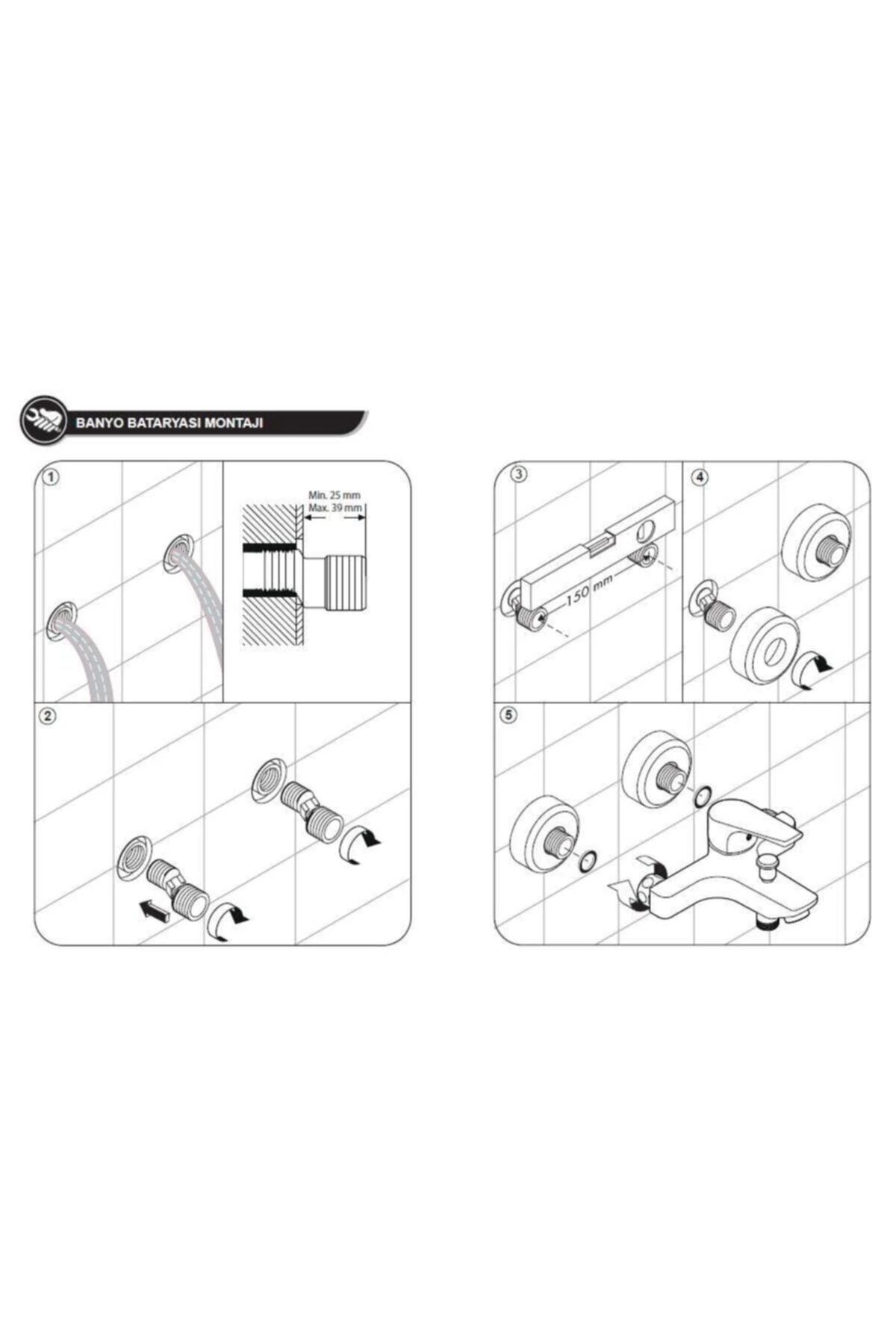 BANYO BATARYASI MONTAJI

1

Min. 25 mm
Max. 39 mm

2

3

150 mm

4

5