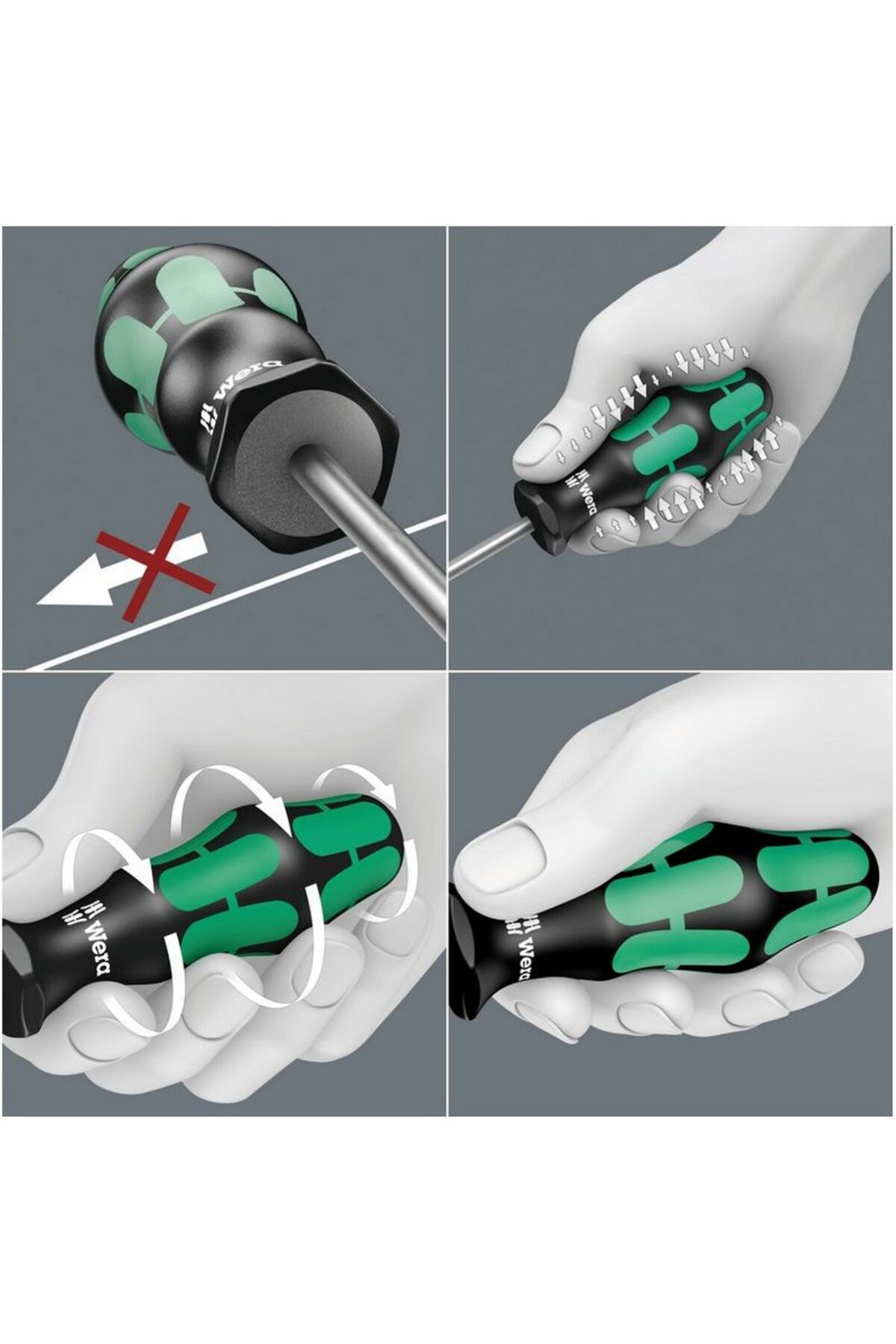 Wera

Wera

Wera

Wera