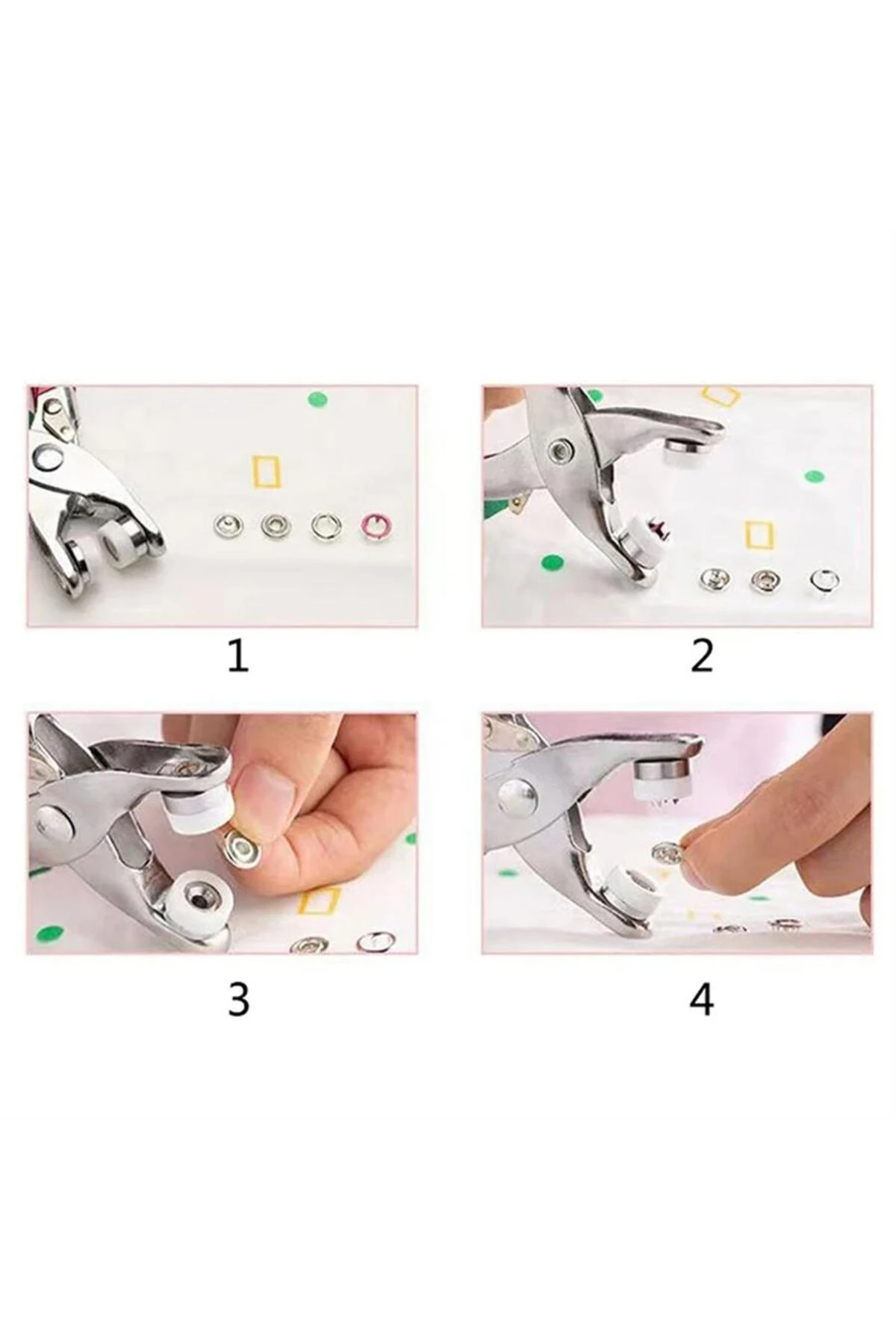 1

2

3

4