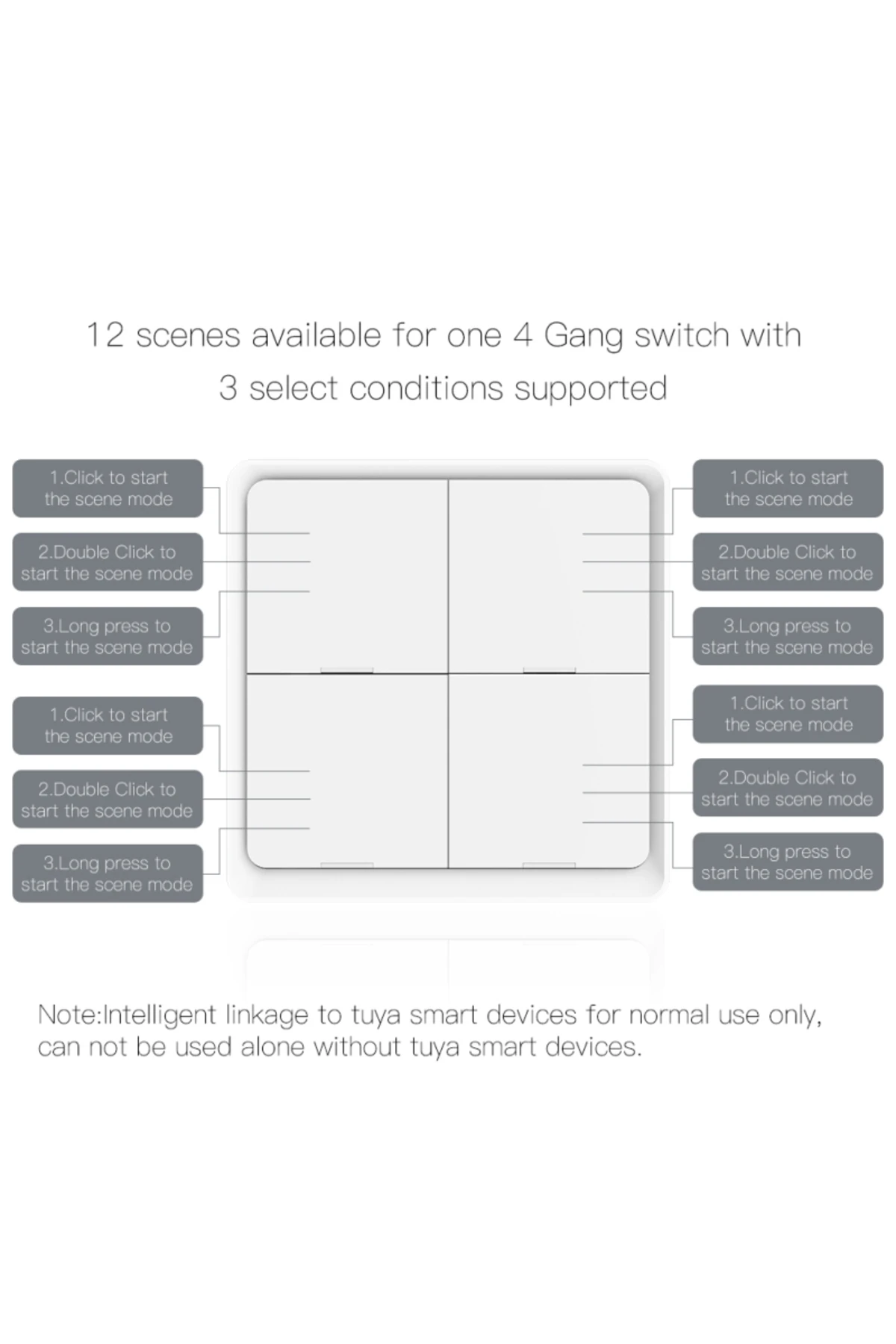 12 scenes available for one 4 Gang switch with 3 select conditions supported

1.Click to start the scene mode

2.Double Click to start the scene mode

3.Long press to start the scene mode

1.Click to start the scene mode

2.Double Click to start the scene mode

3.Long press to start the scene mode

1.Click to start the scene mode

2.Double Click to start the scene mode

3.Long press to start the scene mode

1.Click to start the scene mode

2.Double Click to start the scene mode

3.Long press to start the scene mode

Note:Intelligent linkage to tuya smart devices for normal use only, can not be used alone without tuya smart devices.