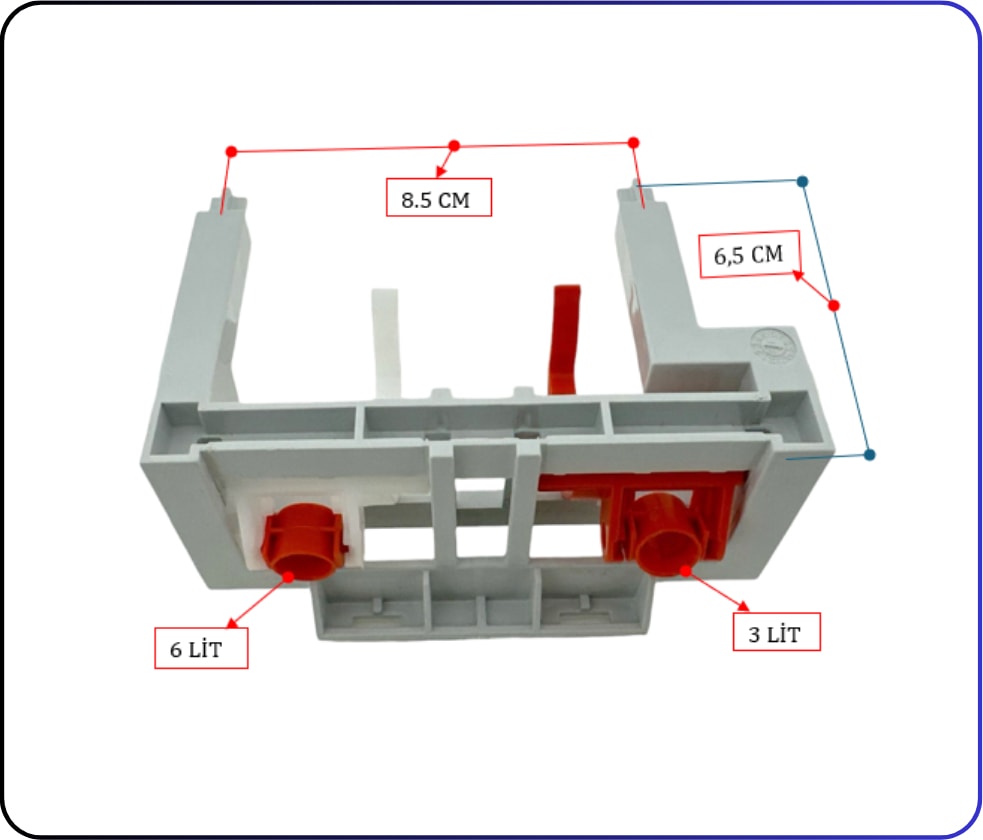 8.5 CM

6,5 CM

6 LİT

3 LİT