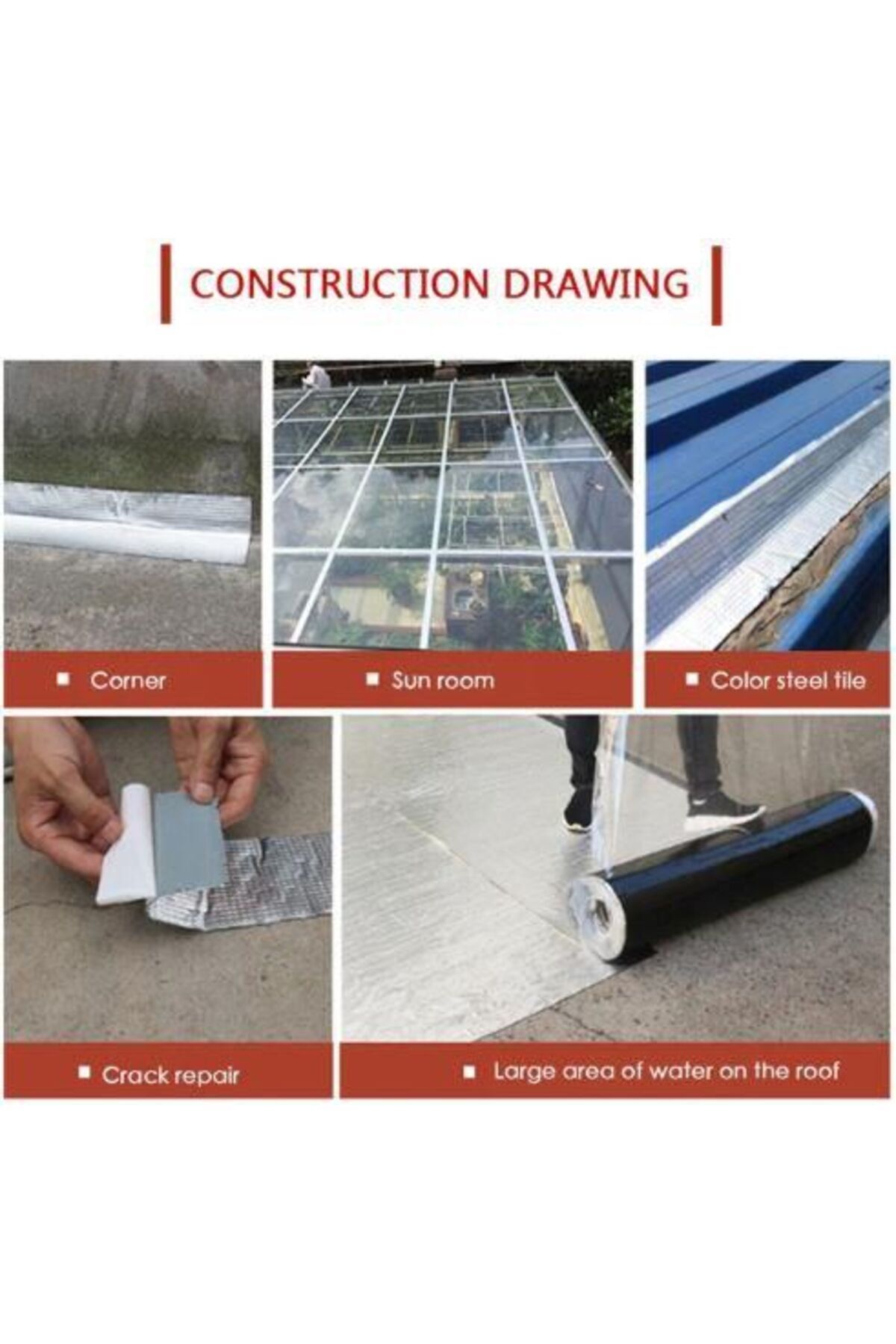 CONSTRUCTION DRAWING

■ Corner

■ Sun room

■ Color steel tile

■ Crack repair

■ Large area of water on the roof