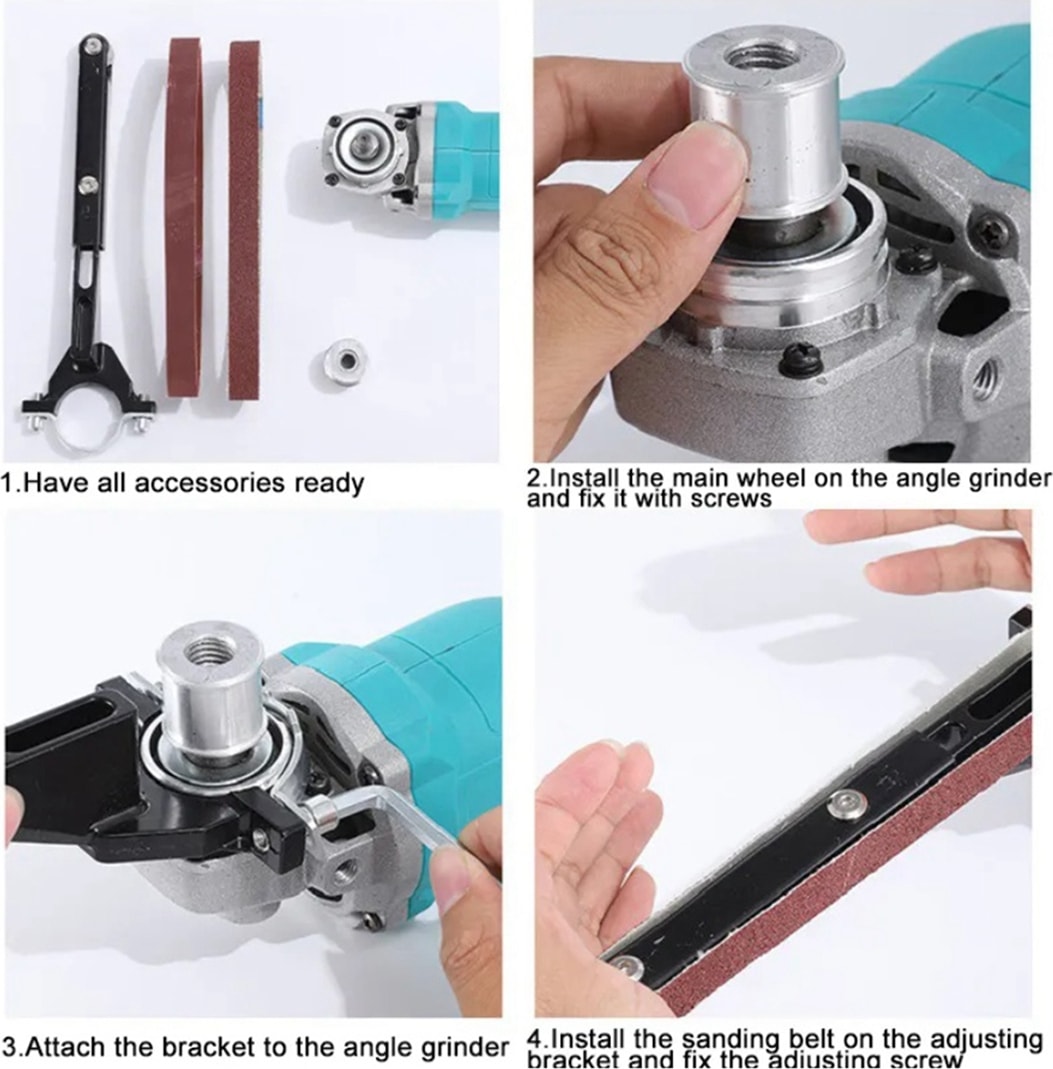 1.Have all accessories ready

2.Install the main wheel on the angle grinder and fix it with screws

3.Attach the bracket to the angle grinder

4.Install the sanding belt on the adjusting bracket and fix the adjusting screw