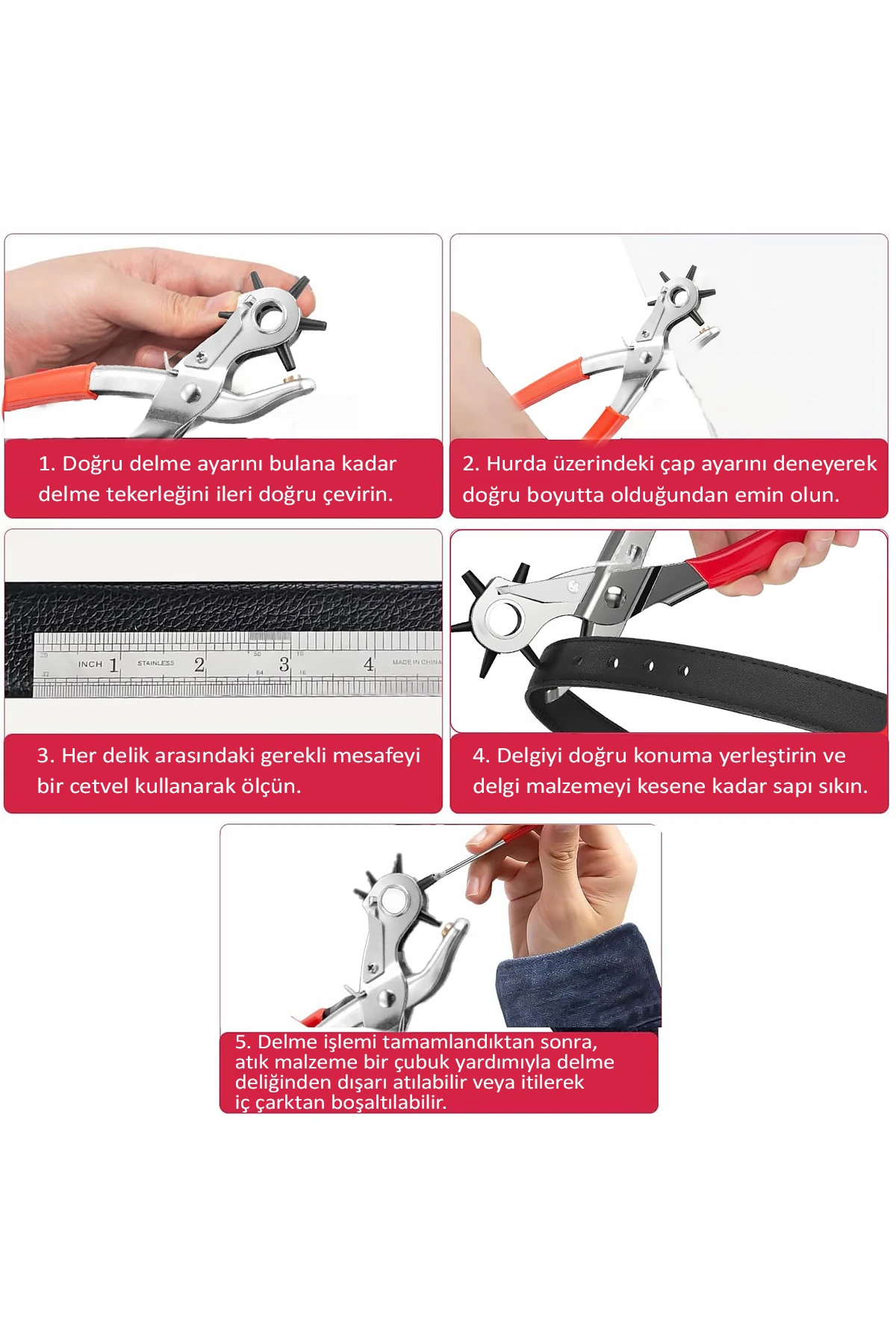 1. Doğru delme ayarını bulana kadar delme tekerleğini ileri doğru çevirin.

2. Hurda üzerindeki çap ayarını deneyerek doğru boyutta olduğundan emin olun.

INCH 1 STAINLESS 2 3 4 MADE IN CHINA

3. Her delik arasındaki gerekli mesafeyi bir cetvel kullanarak ölçün.

4. Delgiyi doğru konuma yerleştirin ve delgi malzemeyi kesene kadar sapı sıkın.

5. Delme işlemi tamamlandıktan sonra, atık malzeme bir çubuk yardımıyla delme deliğinden dışarı atılabilir veya itilerek iç çarktan boşaltılabilir.