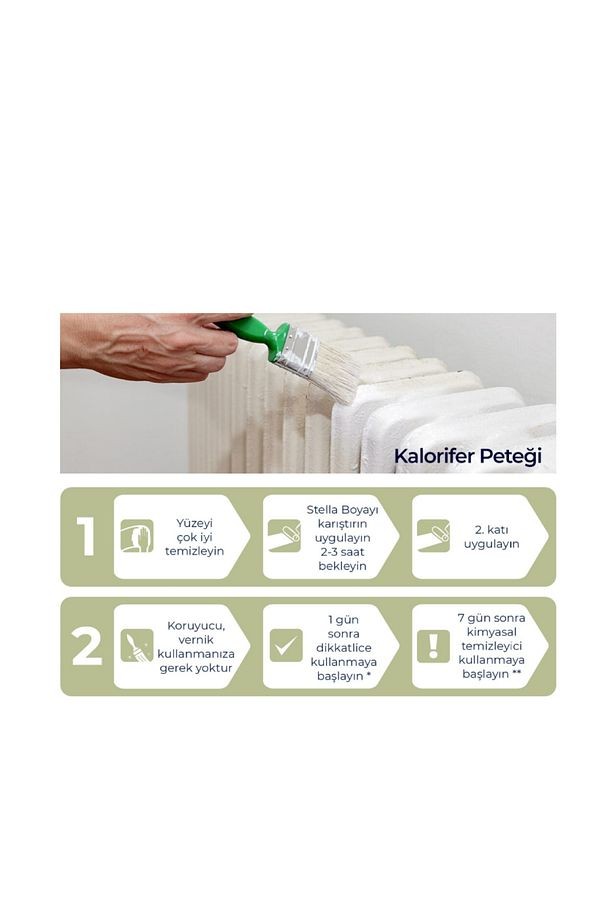 Kalorifer Peteği

1

Yüzeyi çok iyi temizleyin

Stella Boyayı karıştırın uygulayın 2-3 saat bekleyin

2. katı uygulayın

2

Koruyucu, vernik kullanmanıza gerek yoktur

1 gün sonra dikkatlice kullanmaya başlayın *

7 gün sonra kimyasal temizleyici kullanmaya başlayın **