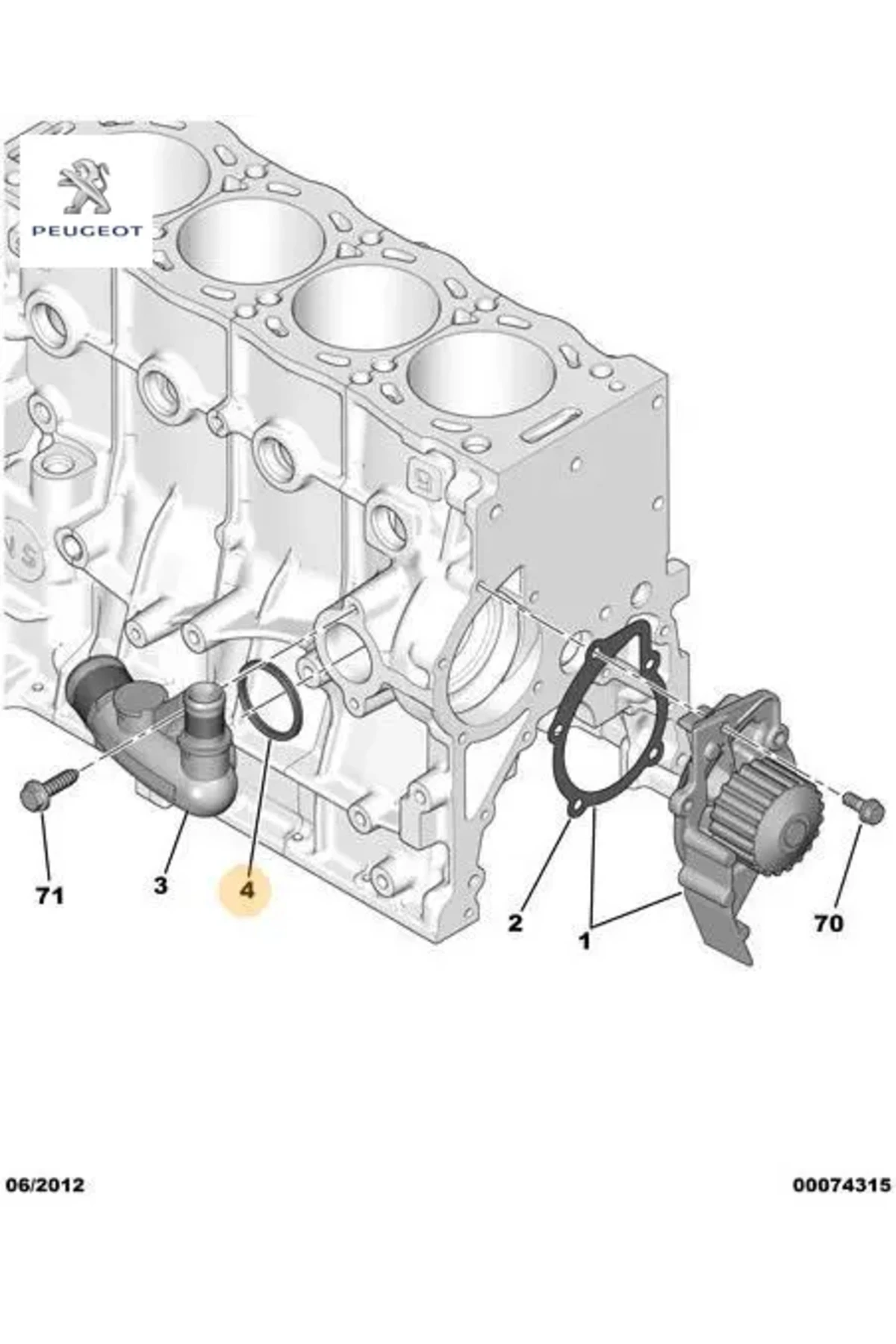 PEUGEOT

71
3
4
2
1
70

06/2012
00074315