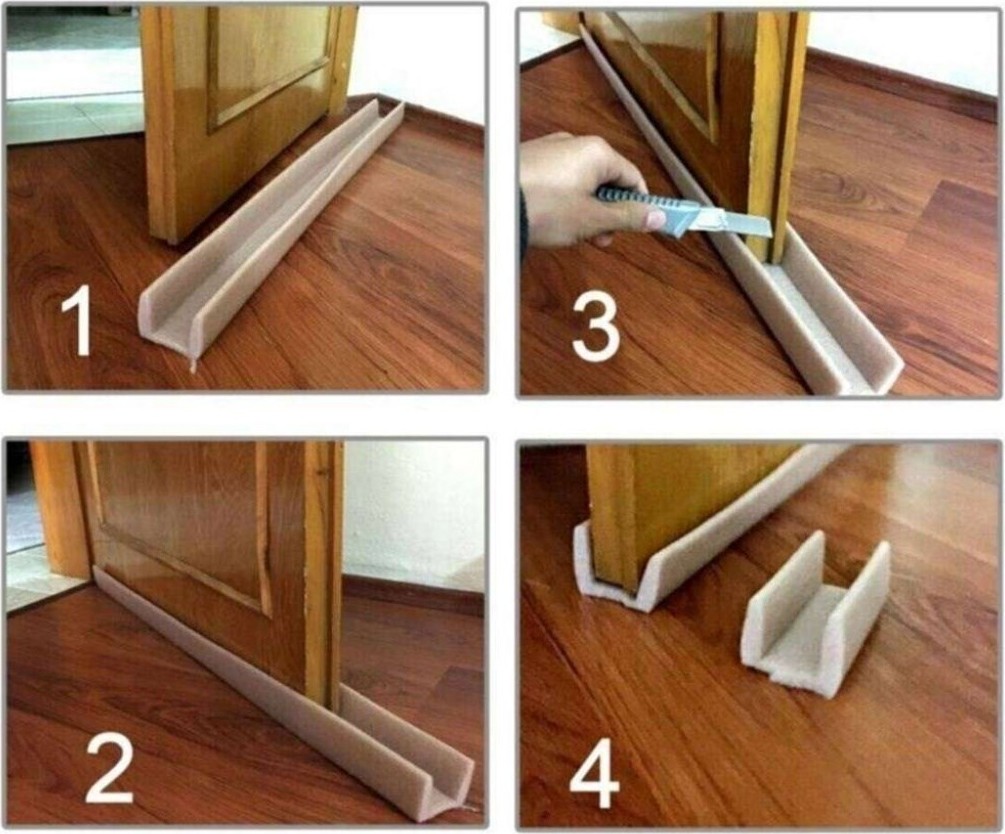 1

3

2

4