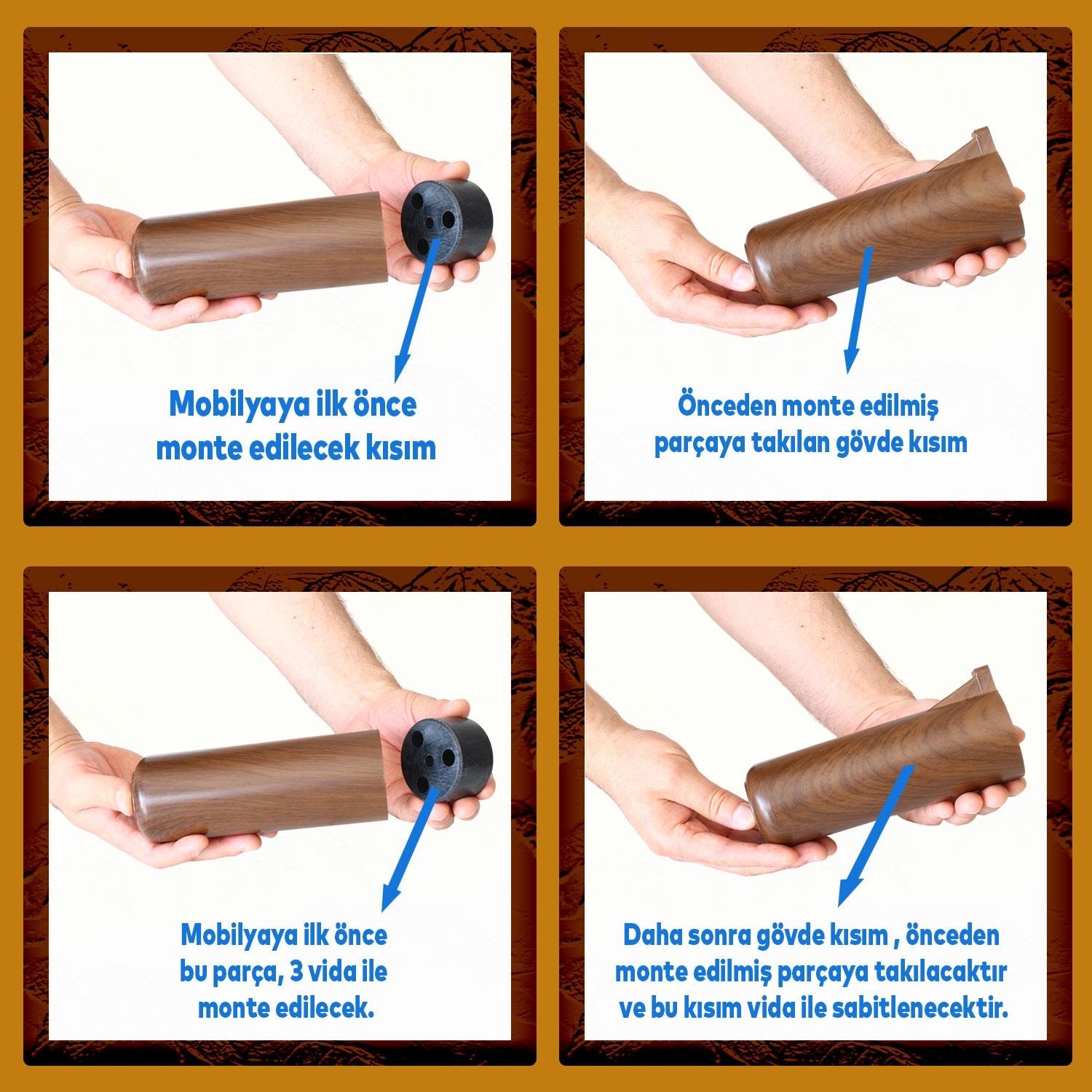 Mobilyaya ilk önce monte edilecek kısım

Önceden monte edilmiş parçaya takılan gövde kısım

Mobilyaya ilk önce bu parça, 3 vida ile monte edilecek.

Daha sonra gövde kısım , önceden monte edilmiş parçaya takılacaktır ve bu kısım vida ile sabitlenecektir.