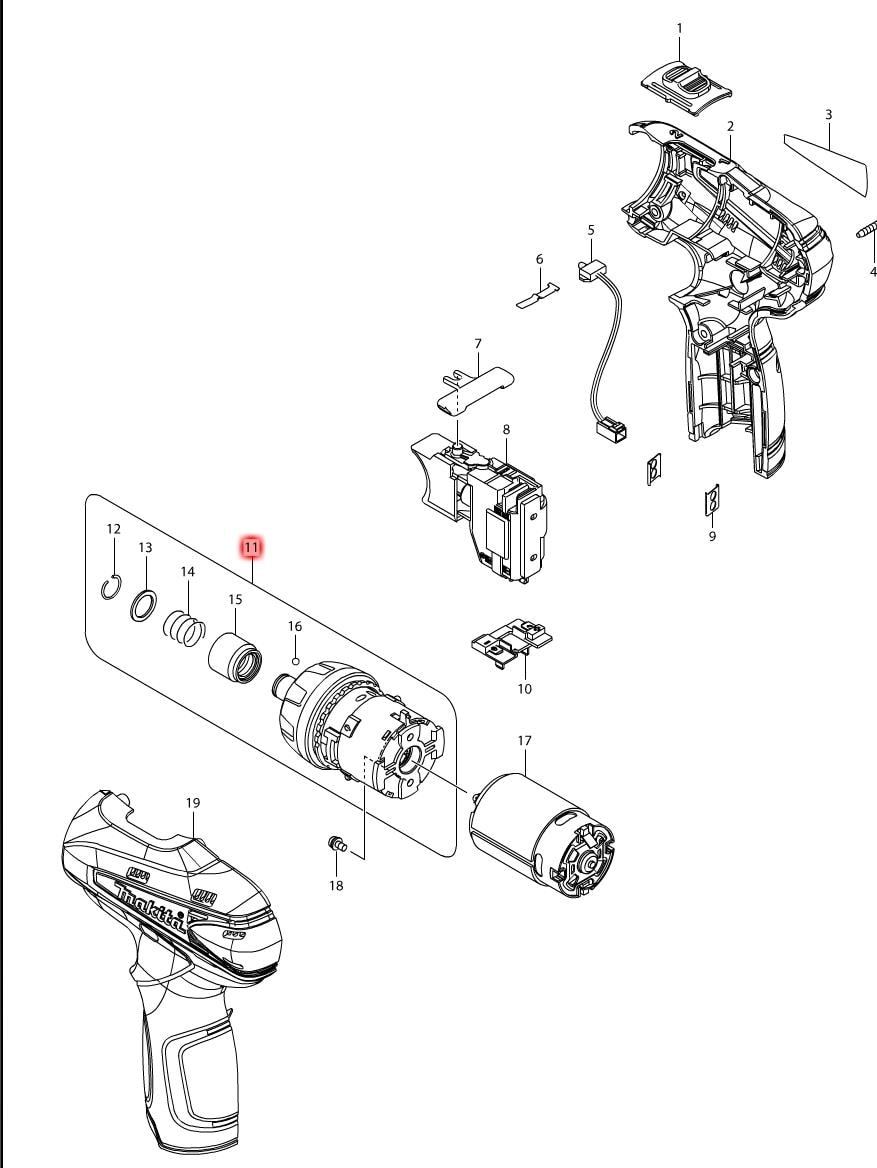 1
2
3
4
5
6
7
8
9
10
11
12
13
14
15
16
17
18
19
makita