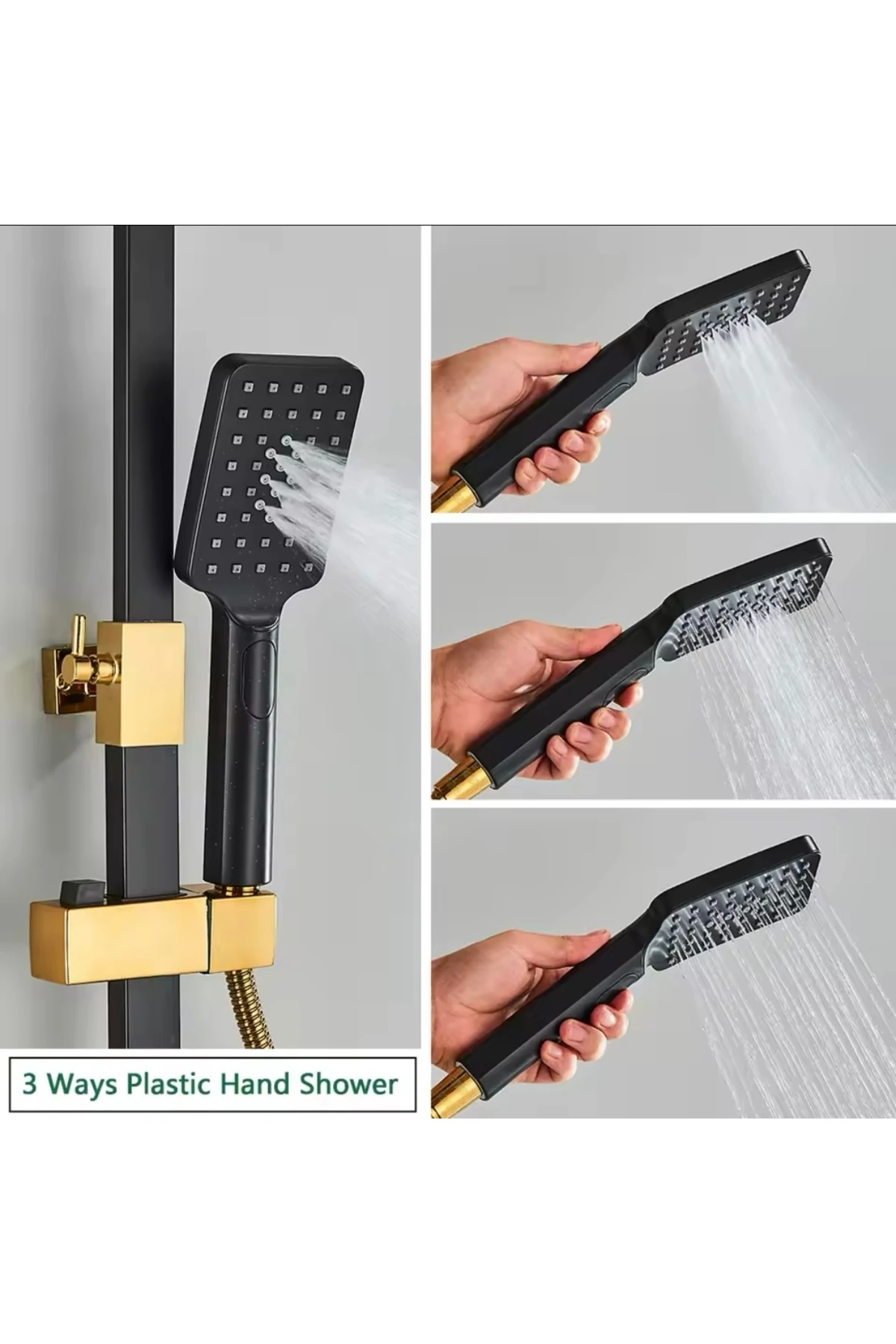 3 Ways Plastic Hand Shower