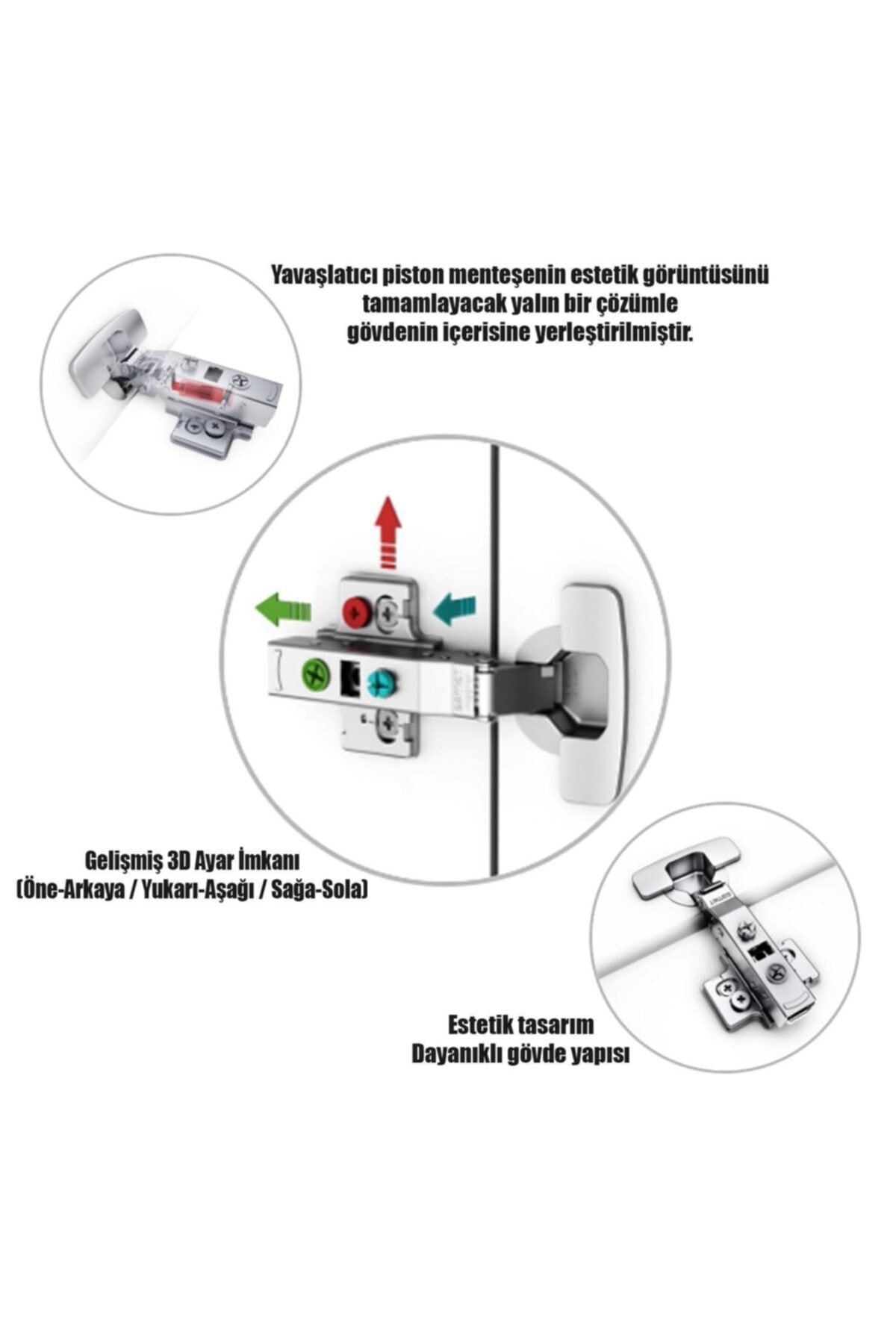 Yavaşlatıcı piston menteşenin estetik görüntüsünü tamamlayacak yalın bir çözümle gövdenin içerisine yerleştirilmiştir.

Gelişmiş 3D Ayar İmkanı
(Öne-Arkaya / Yukarı-Aşağı / Sağa-Sola)

Estetik tasarım
Dayanıklı gövde yapısı