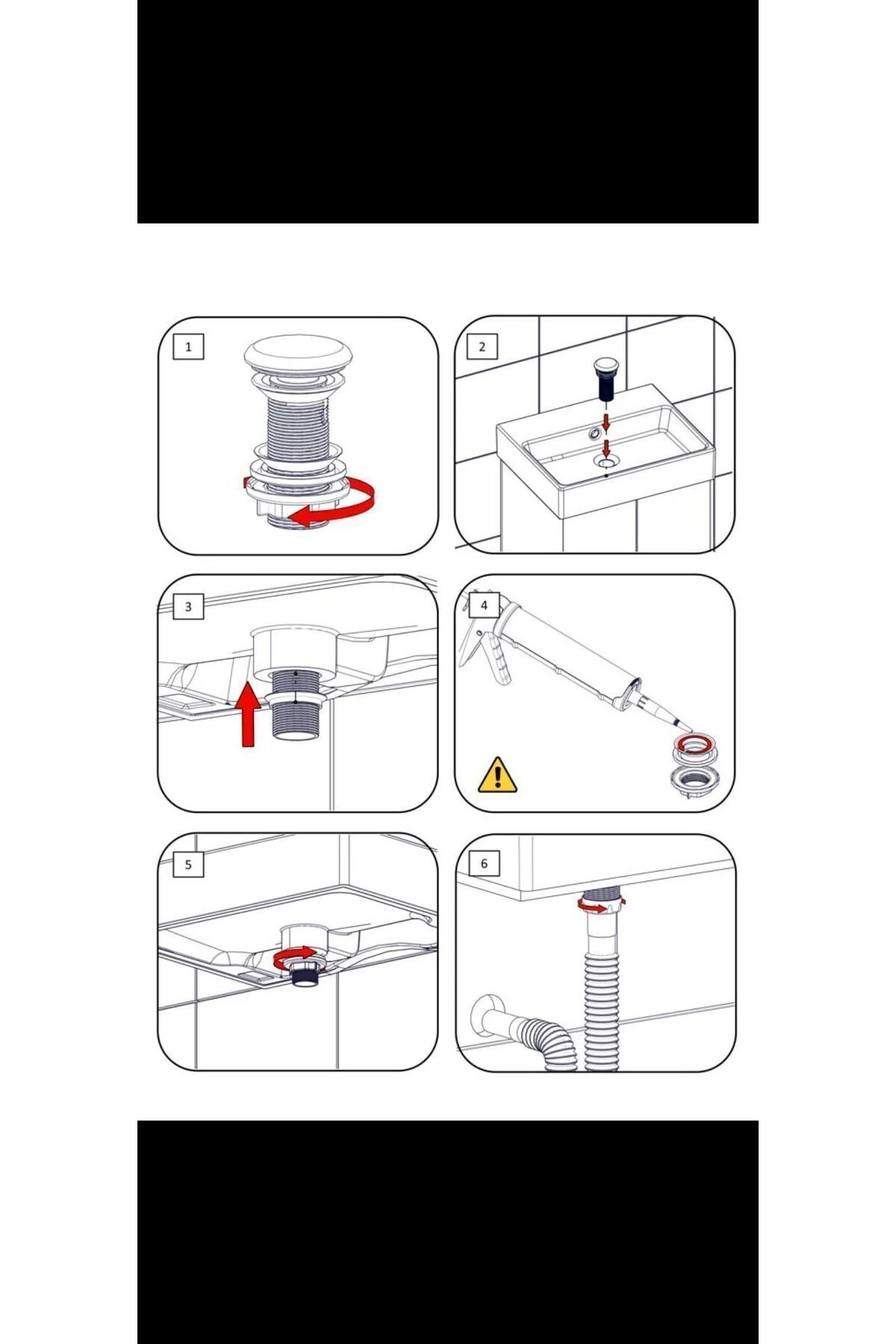 1
2
3
4
5
6