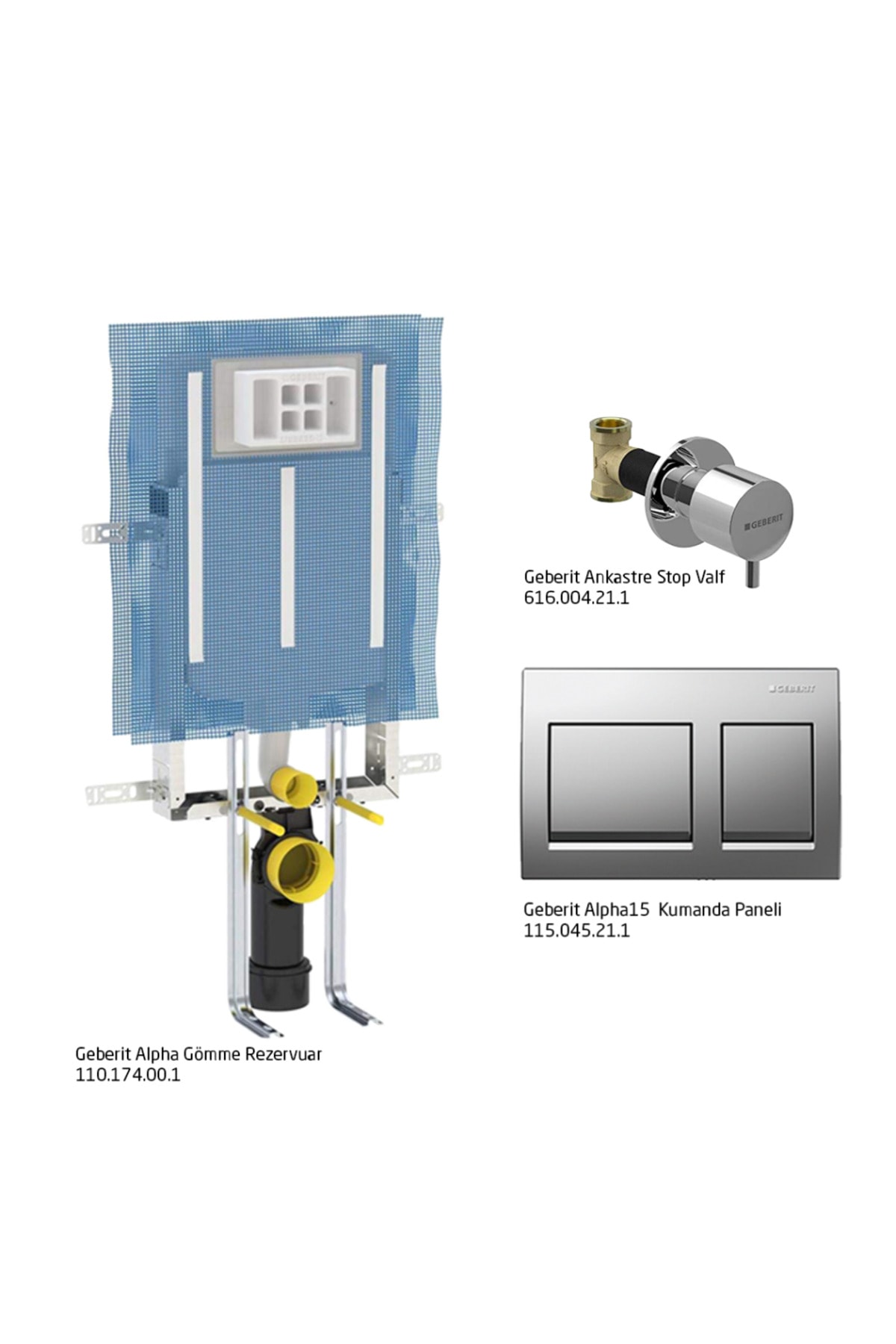 GEBERIT

GEBERIT

Geberit Ankastre Stop Valf
616.004.21.1

GEBERIT

Geberit Alpha15 Kumanda Paneli
115.045.21.1

Geberit Alpha Gömme Rezervuar
110.174.00.1