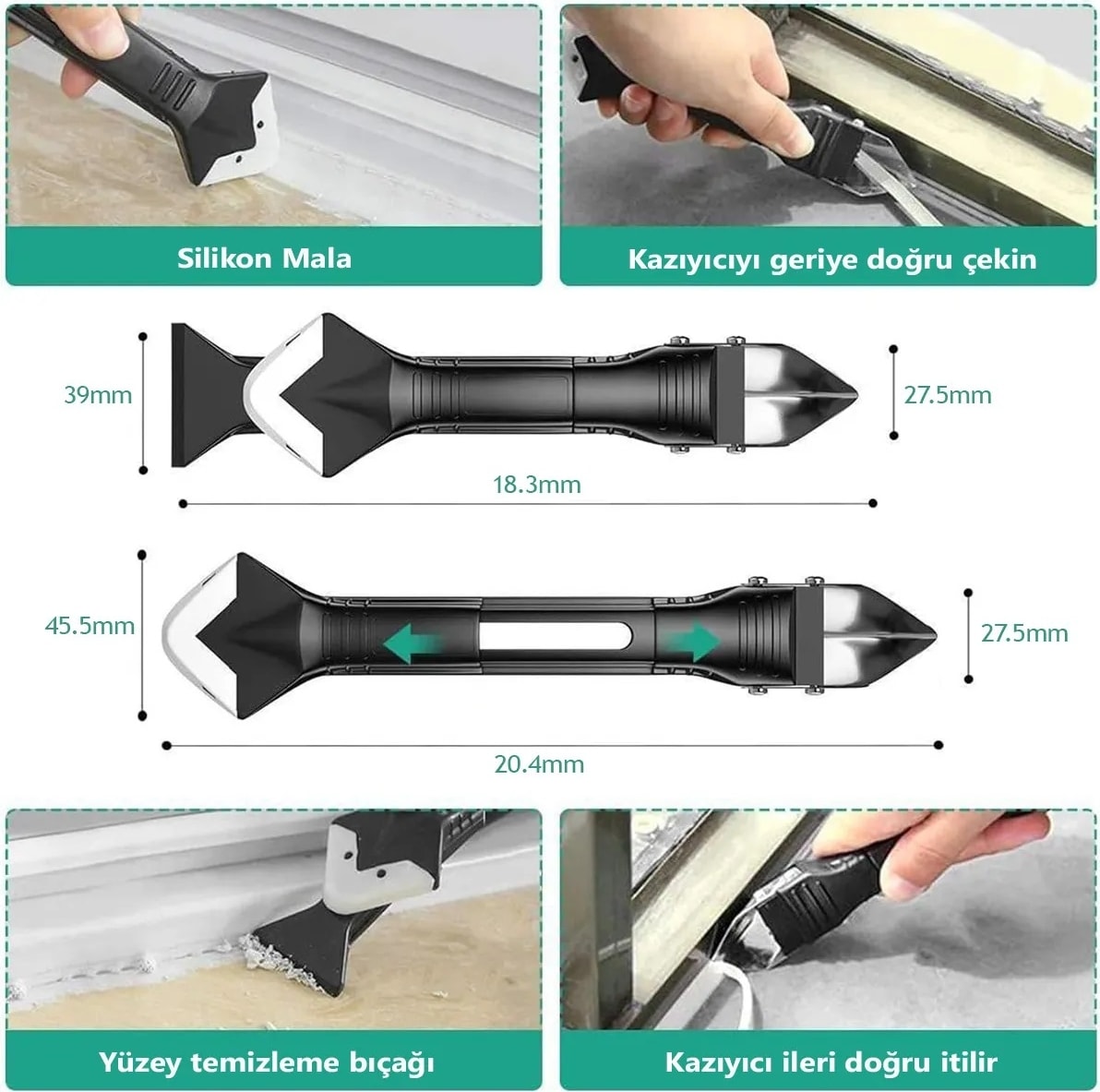 Silikon Mala

Kazıyıcıyı geriye doğru çekin

39mm

27.5mm

18.3mm

45.5mm

27.5mm

20.4mm

Yüzey temizleme bıçağı

Kazıyıcı ileri doğru itilir