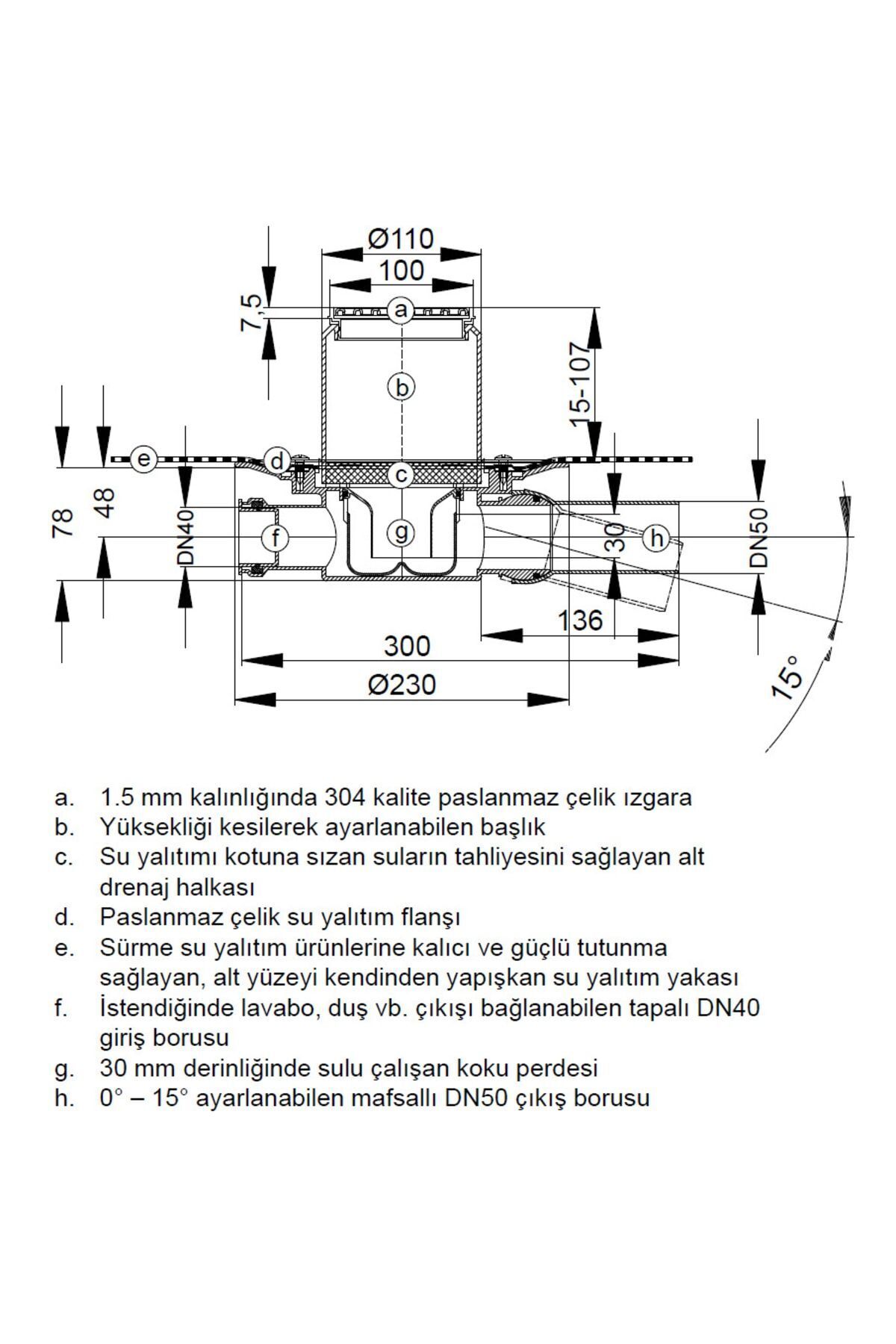 Ø110
100
7,5
a
b
15-107
e
d
c
78
48
DN40
f
g
30
h
DN50
136
300
Ø230
15°

a. 1.5 mm kalınlığında 304 kalite paslanmaz çelik ızgara
b. Yüksekliği kesilerek ayarlanabilen başlık
c. Su yalıtımı kotuna sızan suların tahliyesini sağlayan alt drenaj halkası
d. Paslanmaz çelik su yalıtım flanşı
e. Sürme su yalıtım ürünlerine kalıcı ve güçlü tutunma sağlayan, alt yüzeyi kendinden yapışkan su yalıtım yakası
f. İstendiğinde lavabo, duş vb. çıkışı bağlanabilen tapalı DN40 giriş borusu
g. 30 mm derinliğinde sulu çalışan koku perdesi
h. 0° – 15° ayarlanabilen mafsallı DN50 çıkış borusu