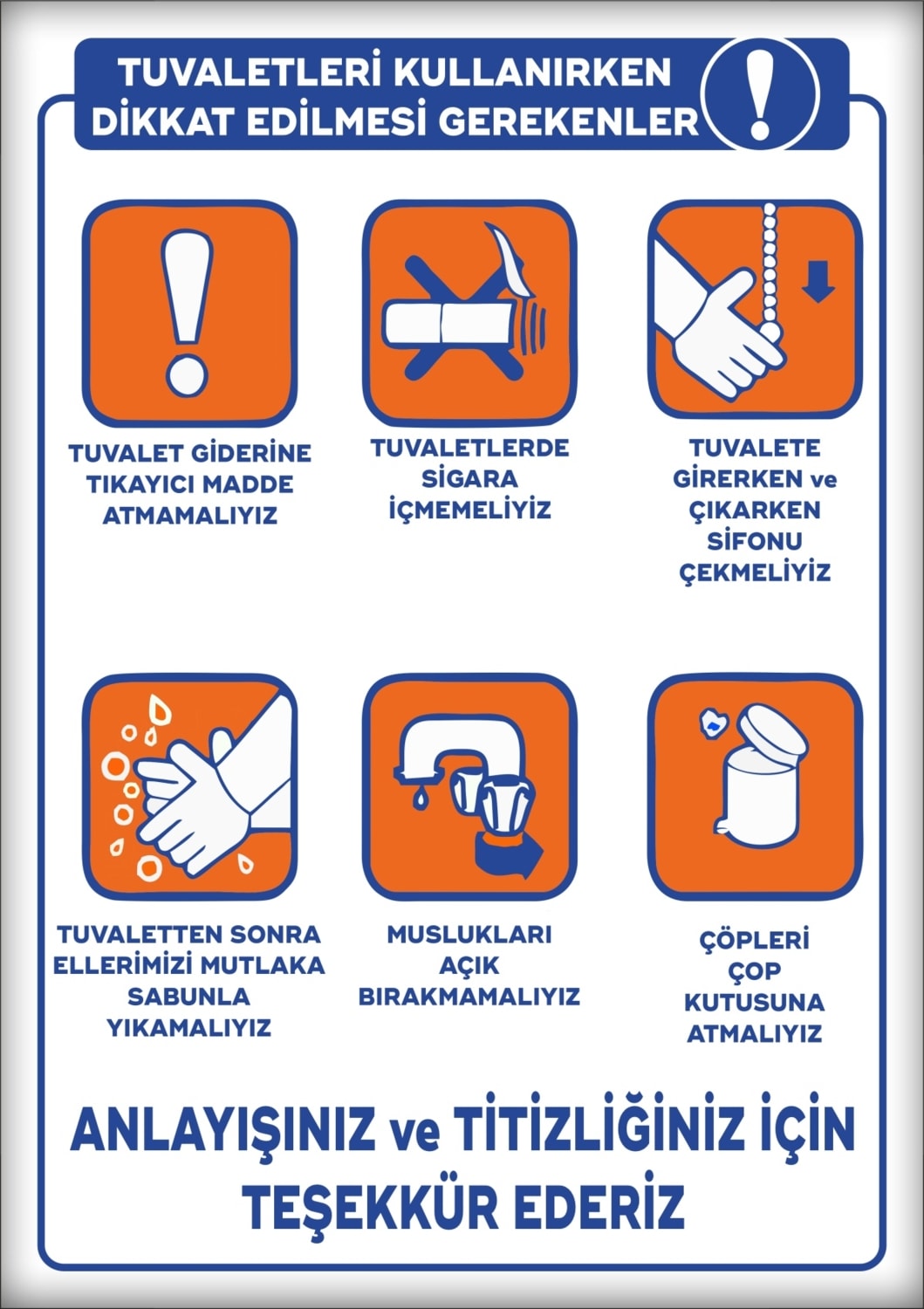 TUVALETLERİ KULLANIRKEN DİKKAT EDİLMESİ GEREKENLER

TUVALET GİDERİNE TIKAYICI MADDE ATMAMALIYIZ

TUVALETLERDE SİGARA İÇMEMELİYİZ

TUVALETE GİRERKEN ve ÇIKARKEN SİFONU ÇEKMELİYİZ

TUVALETTEN SONRA ELLERİMİZİ MUTLAKA SABUNLA YIKAMALIYIZ

MUSLUKLARI AÇIK BIRAKMAMALIYIZ

ÇÖPLERİ ÇOP KUTUSUNA ATMALIYIZ

ANLAYIŞINIZ ve TİTİZLİĞİNİZ İÇİN TEŞEKKÜR EDERİZ