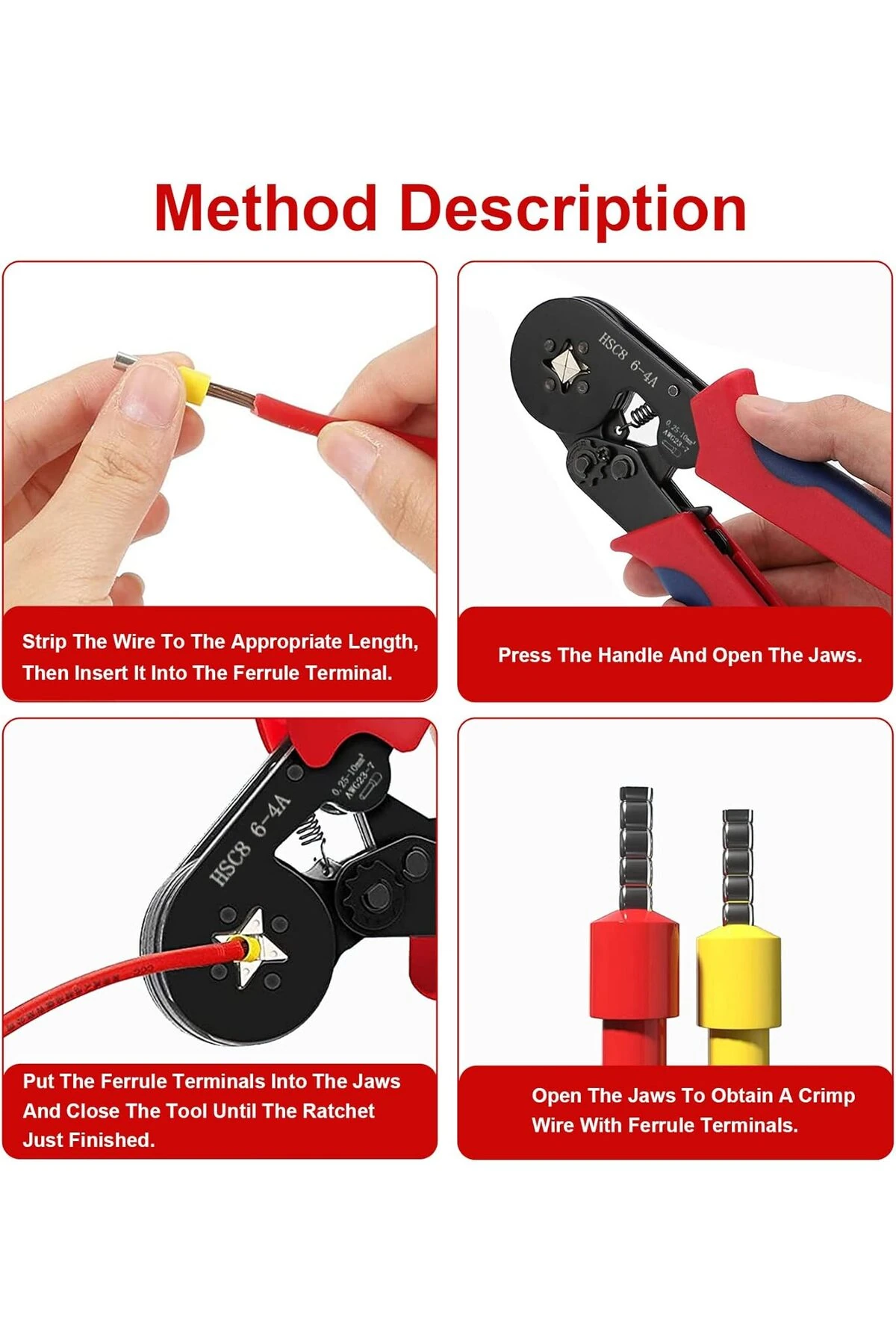 Method Description

HSC8 6-4A
0.25-10mm²
AWG23-7

Strip The Wire To The Appropriate Length, Then Insert It Into The Ferrule Terminal.

Press The Handle And Open The Jaws.

HSC8 6-4A
0.25-10mm²
AWG23-7

Put The Ferrule Terminals Into The Jaws And Close The Tool Until The Ratchet Just Finished.

Open The Jaws To Obtain A Crimp Wire With Ferrule Terminals.