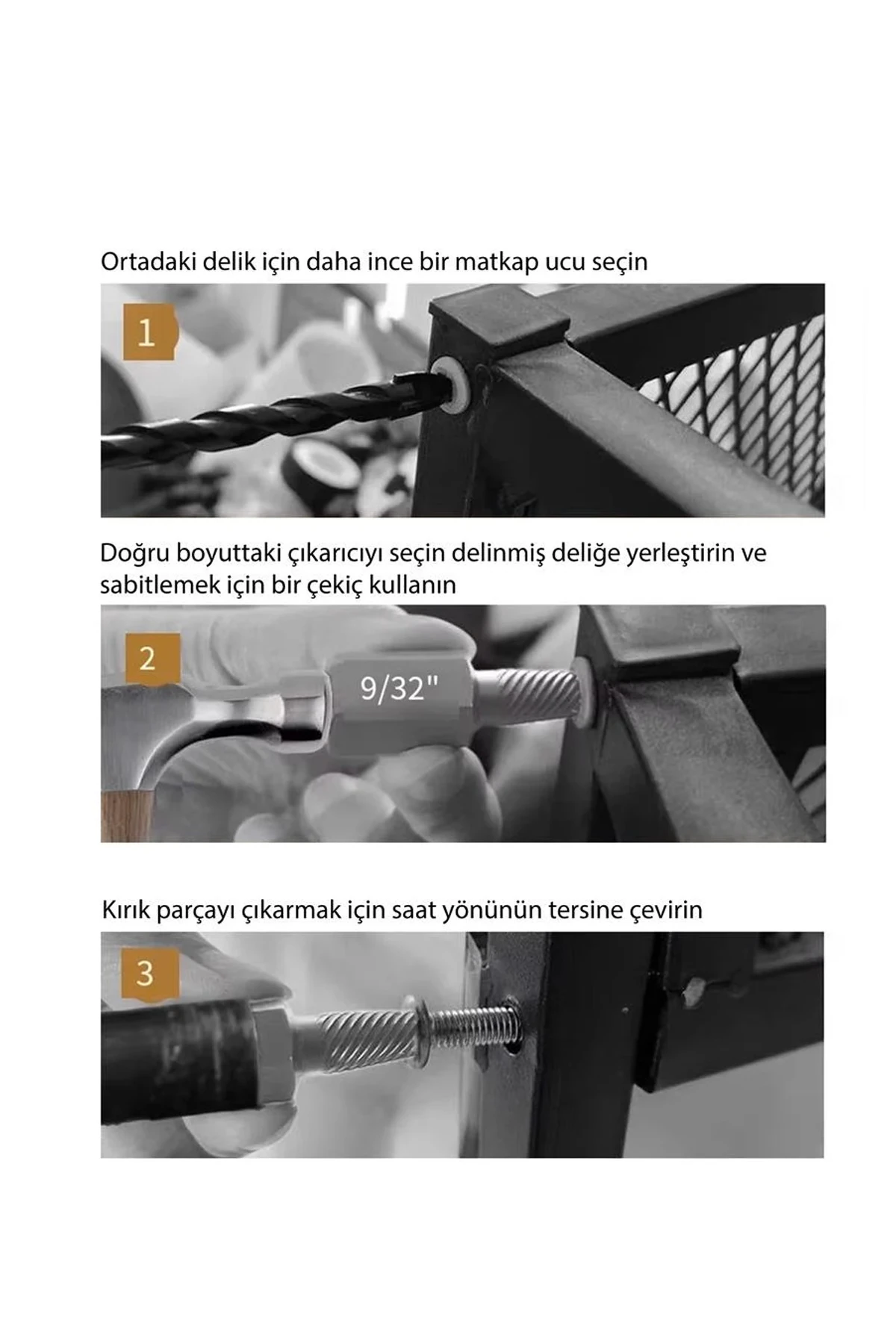 Ortadaki delik için daha ince bir matkap ucu seçin

1

Doğru boyuttaki çıkarıcıyı seçin delinmiş deliğe yerleştirin ve sabitlemek için bir çekiç kullanın

2

9/32"

Kırık parçayı çıkarmak için saat yönünün tersine çevirin

3