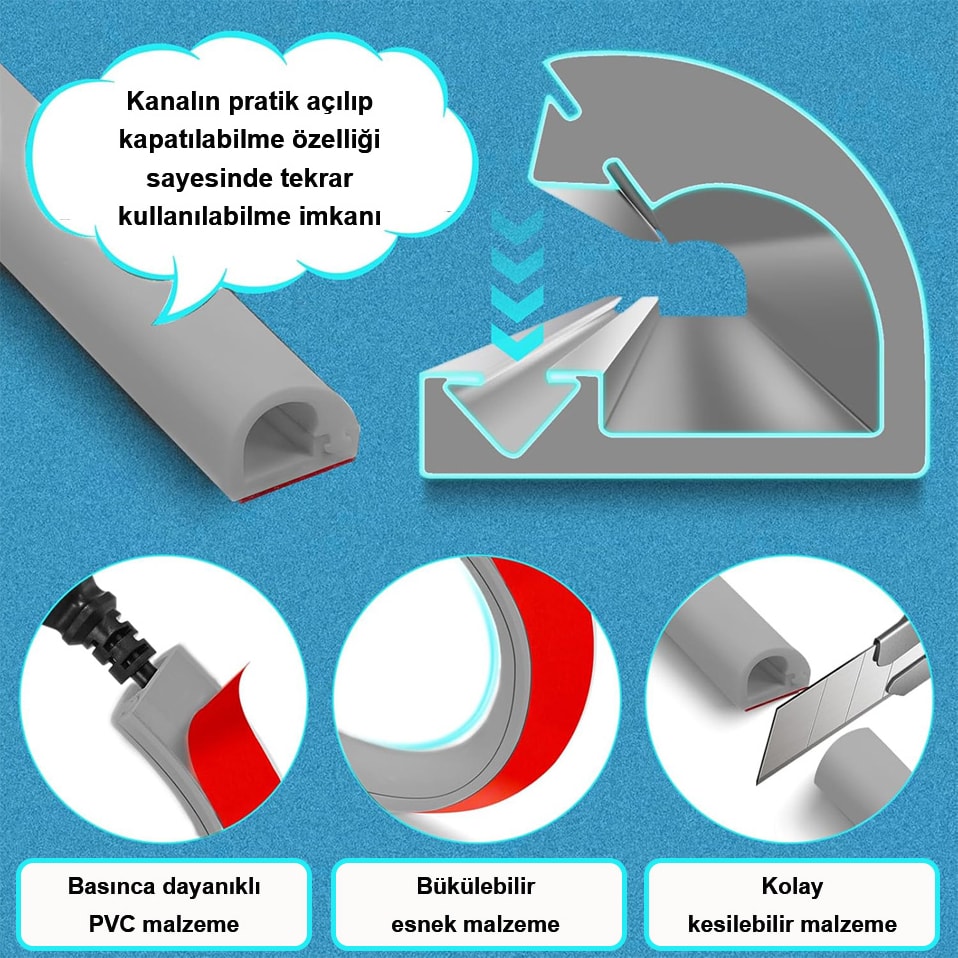 Kanalın pratik açılıp kapatılabilme özelliği sayesinde tekrar kullanılabilme imkanı

Basınca dayanıklı PVC malzeme

Bükülebilir esnek malzeme

Kolay kesilebilir malzeme