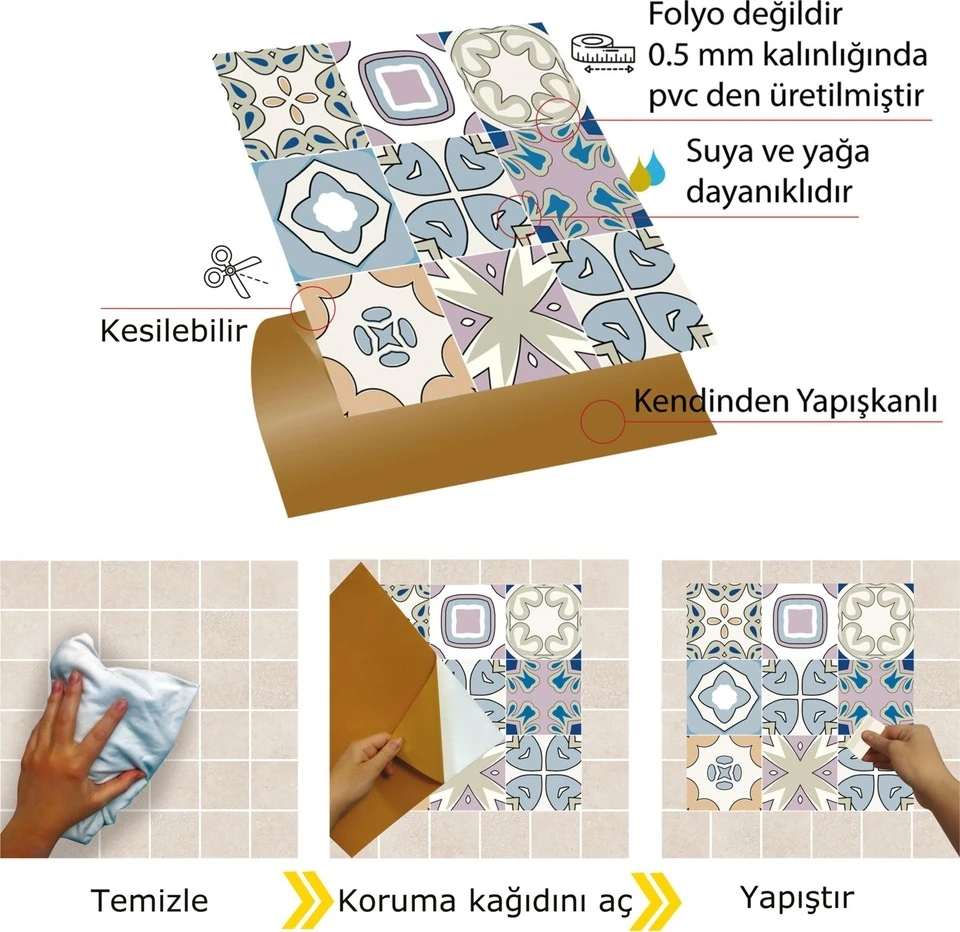 Folyo değildir
0.5 mm kalınlığında
pvc den üretilmiştir

Suya ve yağa
dayanıklıdır

Kesilebilir

Kendinden Yapışkanlı

Temizle

Koruma kağıdını aç

Yapıştır