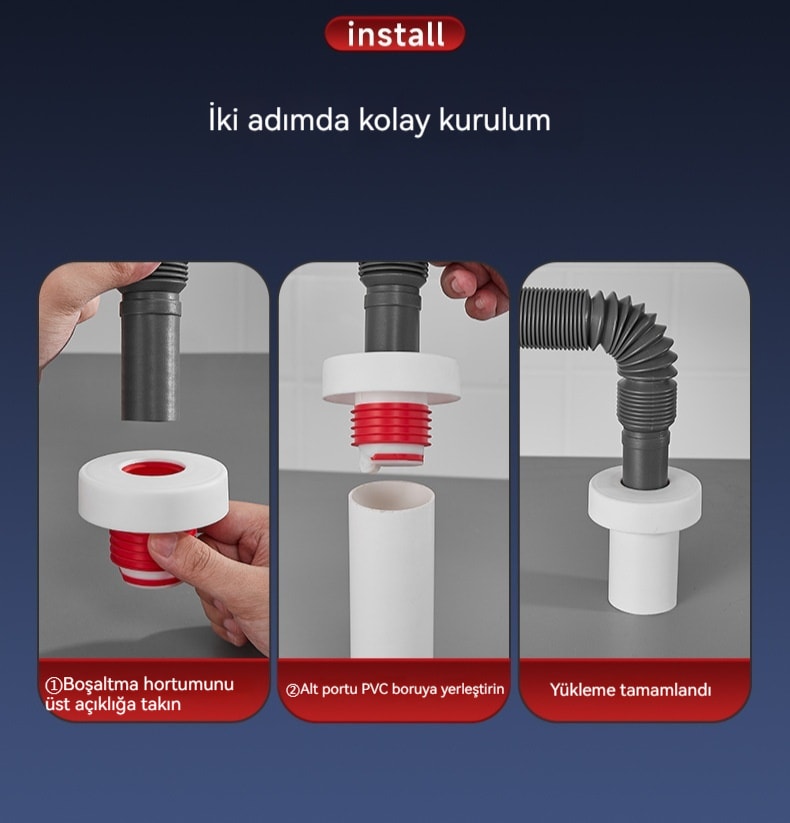 install

İki adımda kolay kurulum

①Boşaltma hortumunu üst açıklığa takın

②Alt portu PVC boruya yerleştirin

Yükleme tamamlandı