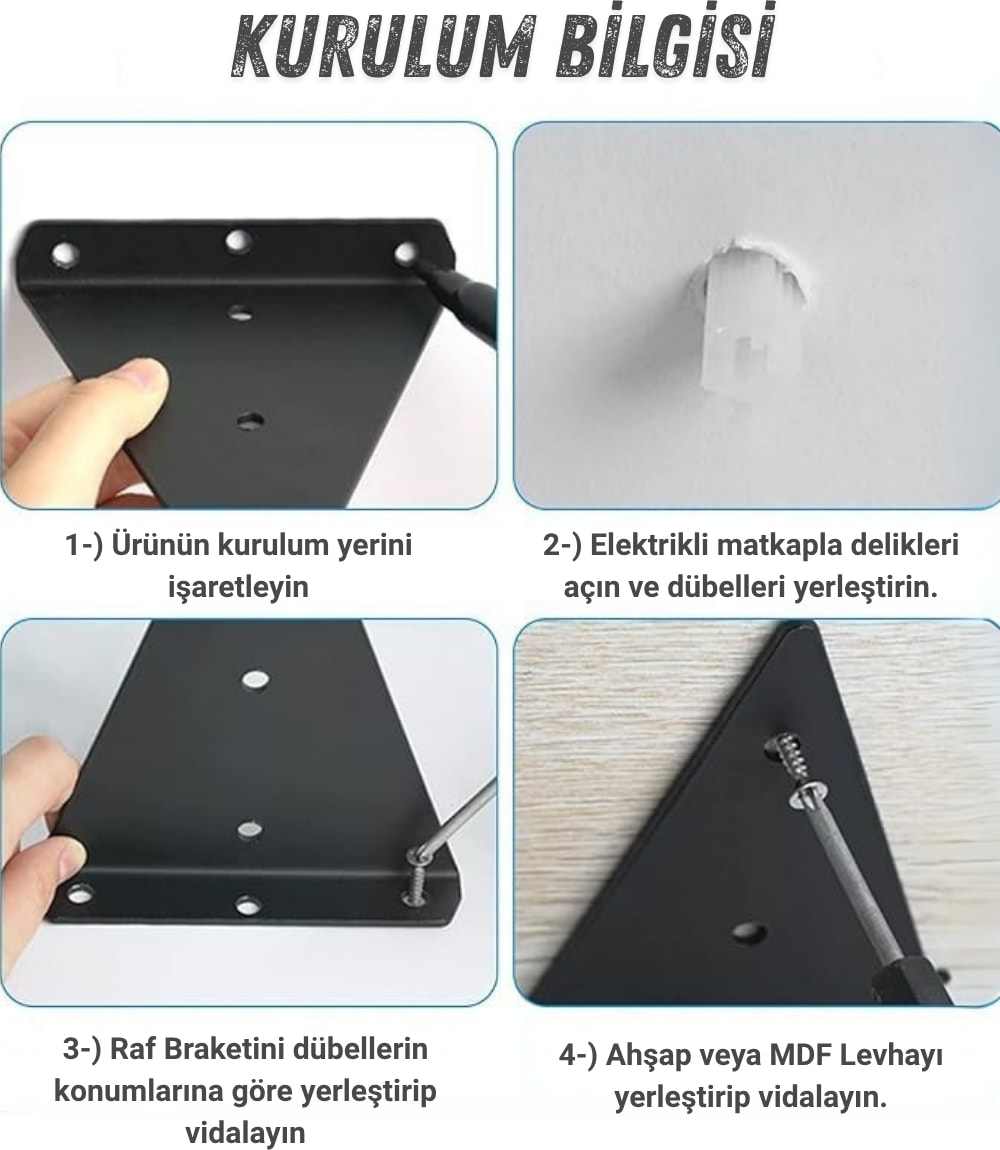 KURULUM BİLGİSİ

1-) Ürünün kurulum yerini işaretleyin

2-) Elektrikli matkapla delikleri açın ve dübelleri yerleştirin.

3-) Raf Braketini dübellerin konumlarına göre yerleştirip vidalayın

4-) Ahşap veya MDF Levhayı yerleştirip vidalayın.