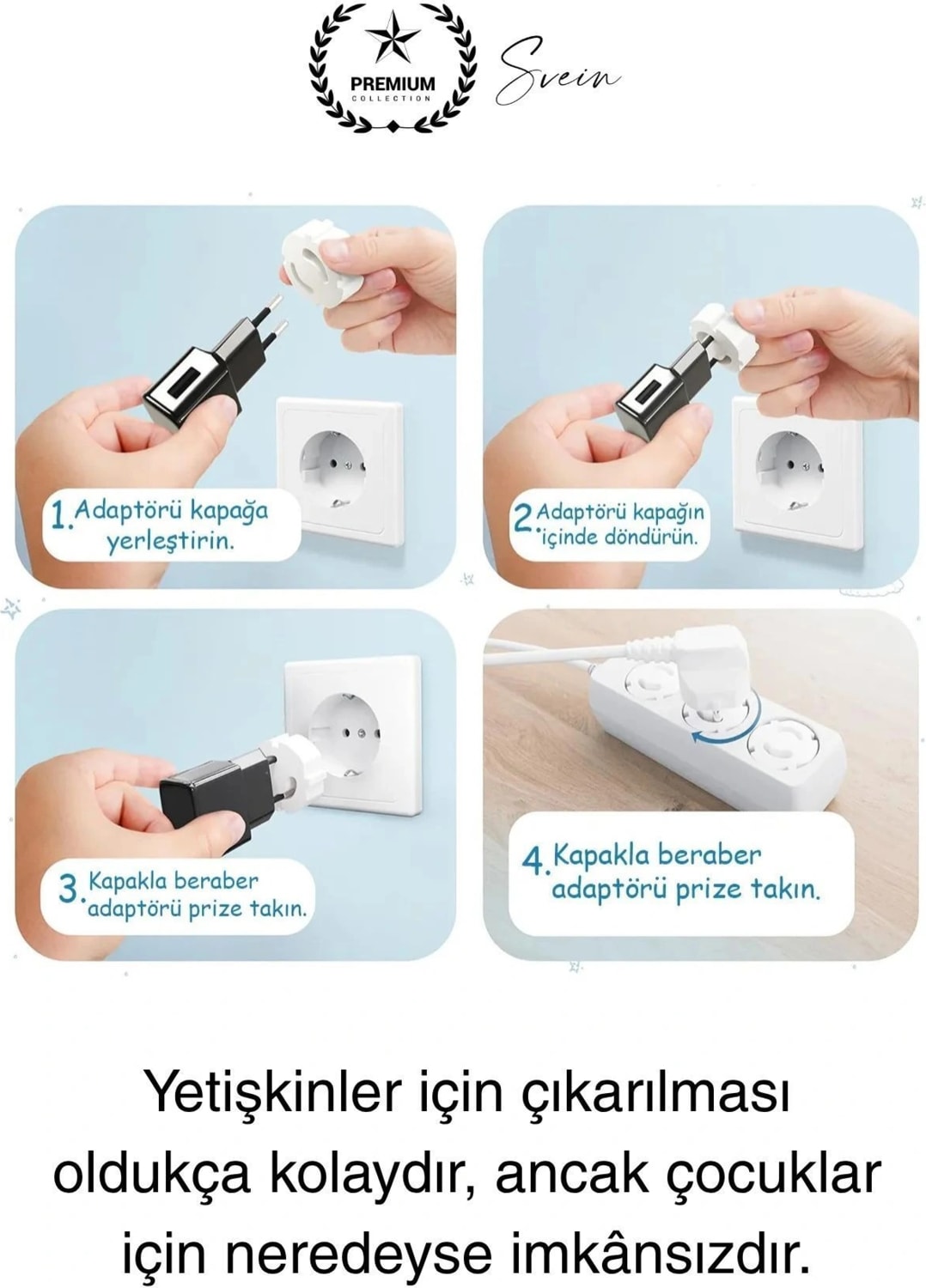 PREMIUM
COLLECTION

Svein

1. Adaptörü kapağa yerleştirin.

2. Adaptörü kapağın içinde döndürün.

3. Kapakla beraber adaptörü prize takın.

4. Kapakla beraber adaptörü prize takın.

Yetişkinler için çıkarılması oldukça kolaydır, ancak çocuklar için neredeyse imkânsızdır.