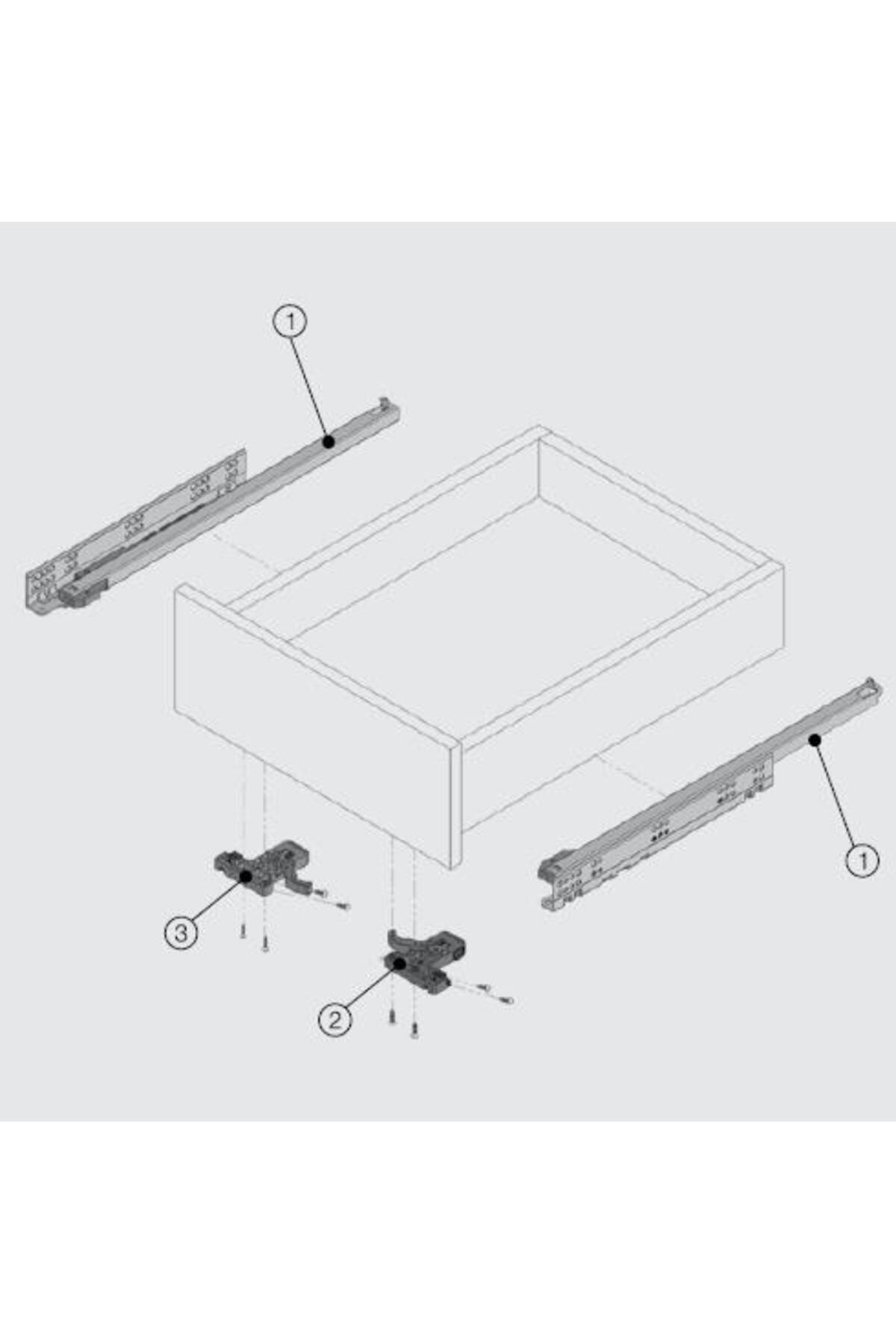 1
1
3
2