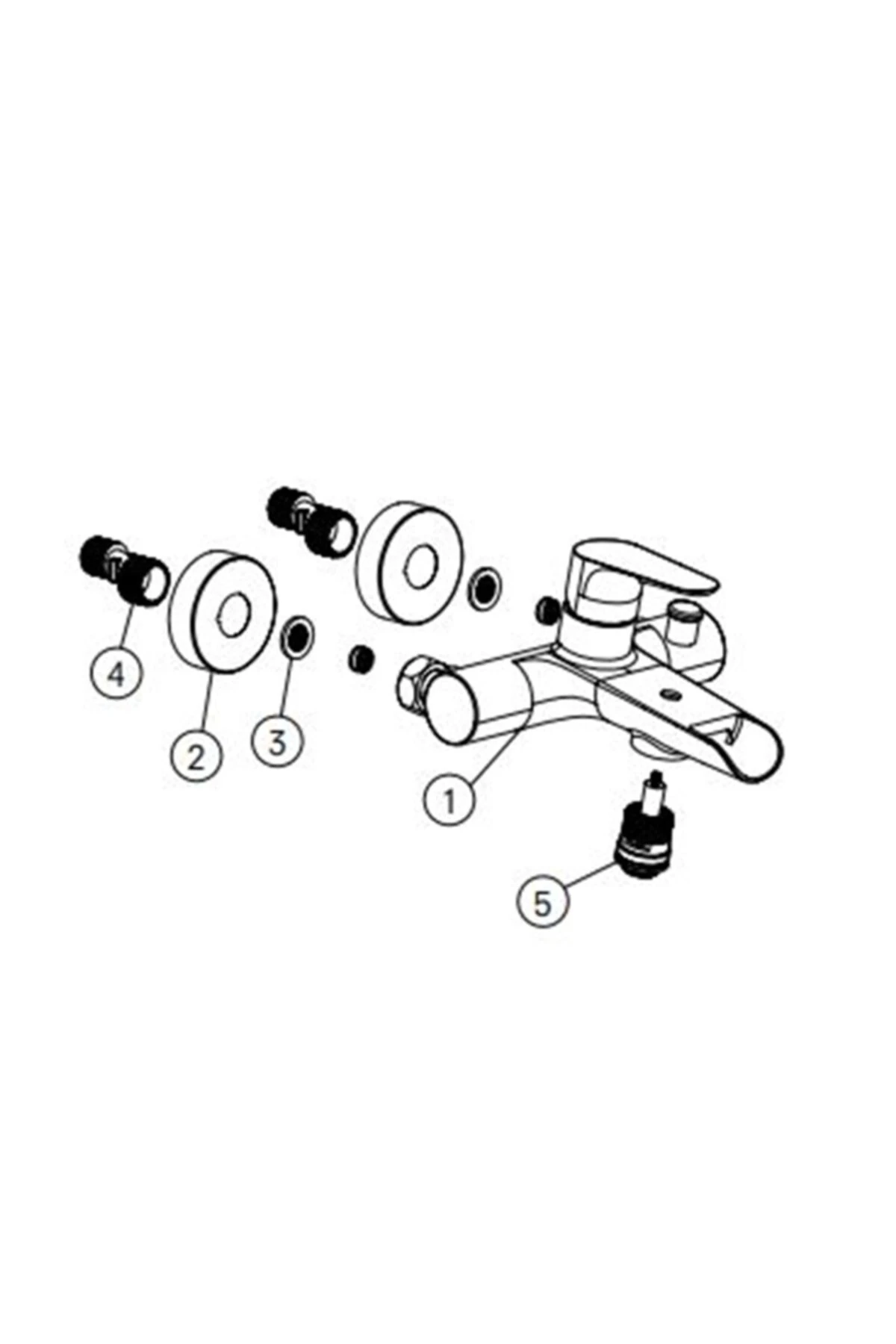 4
2
3
1
5