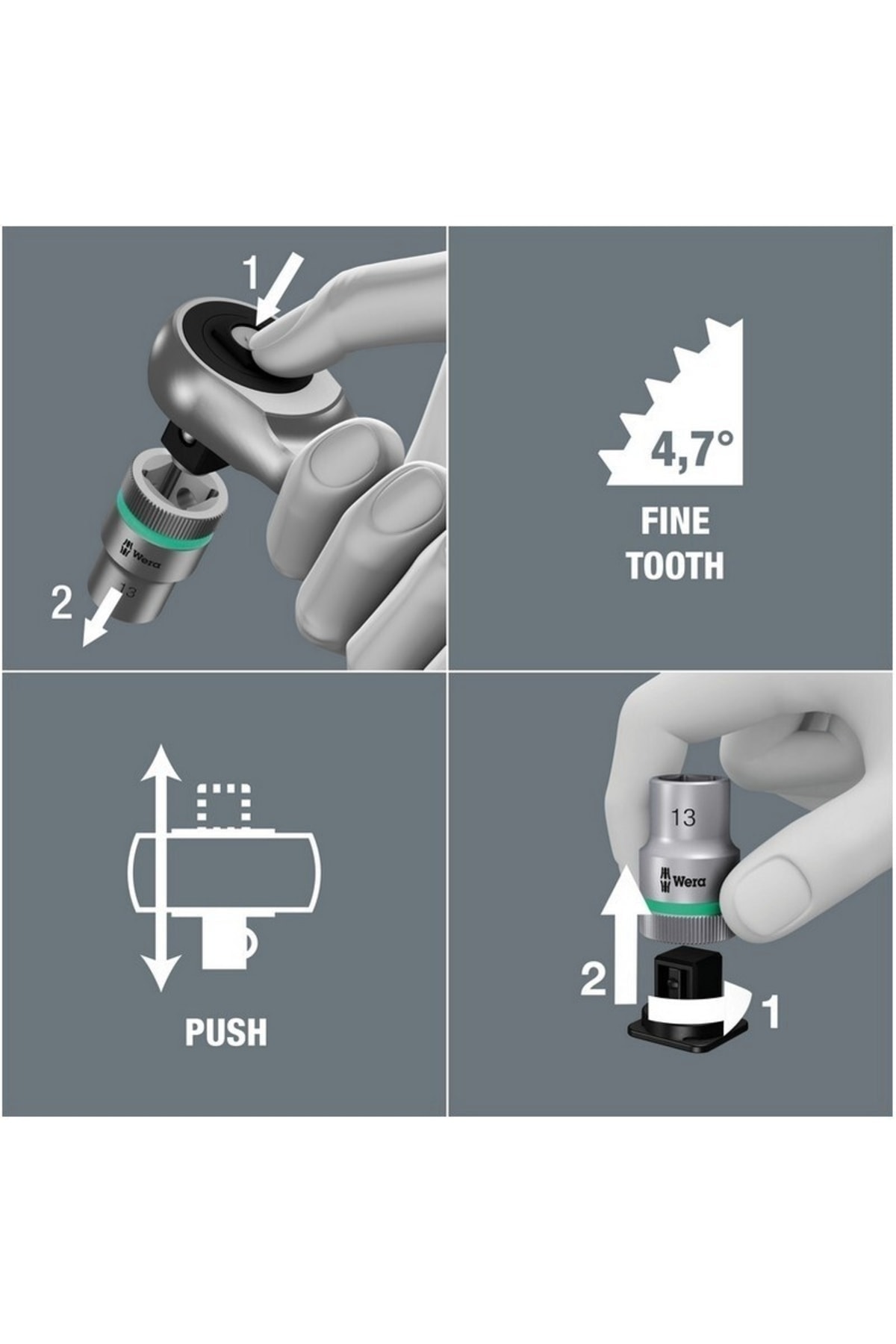 1

Wera

13

2

4,7°

FINE TOOTH

PUSH

13

Wera

2

1