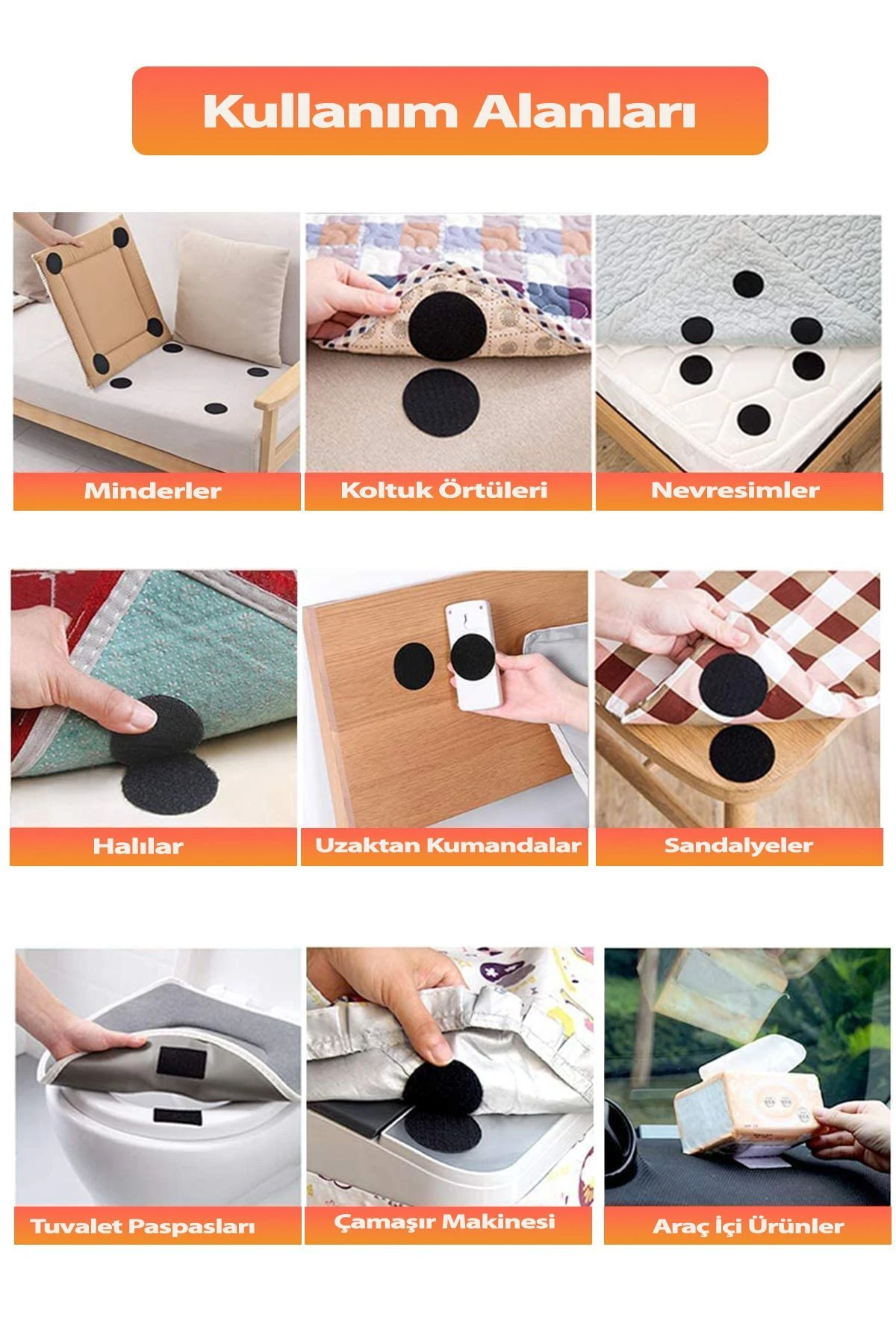 Kullanım Alanları

Minderler

Koltuk Örtüleri

Nevresimler

Halılar

Uzaktan Kumandalar

Sandalyeler

Tuvalet Paspasları

Çamaşır Makinesi

Araç İçi Ürünler