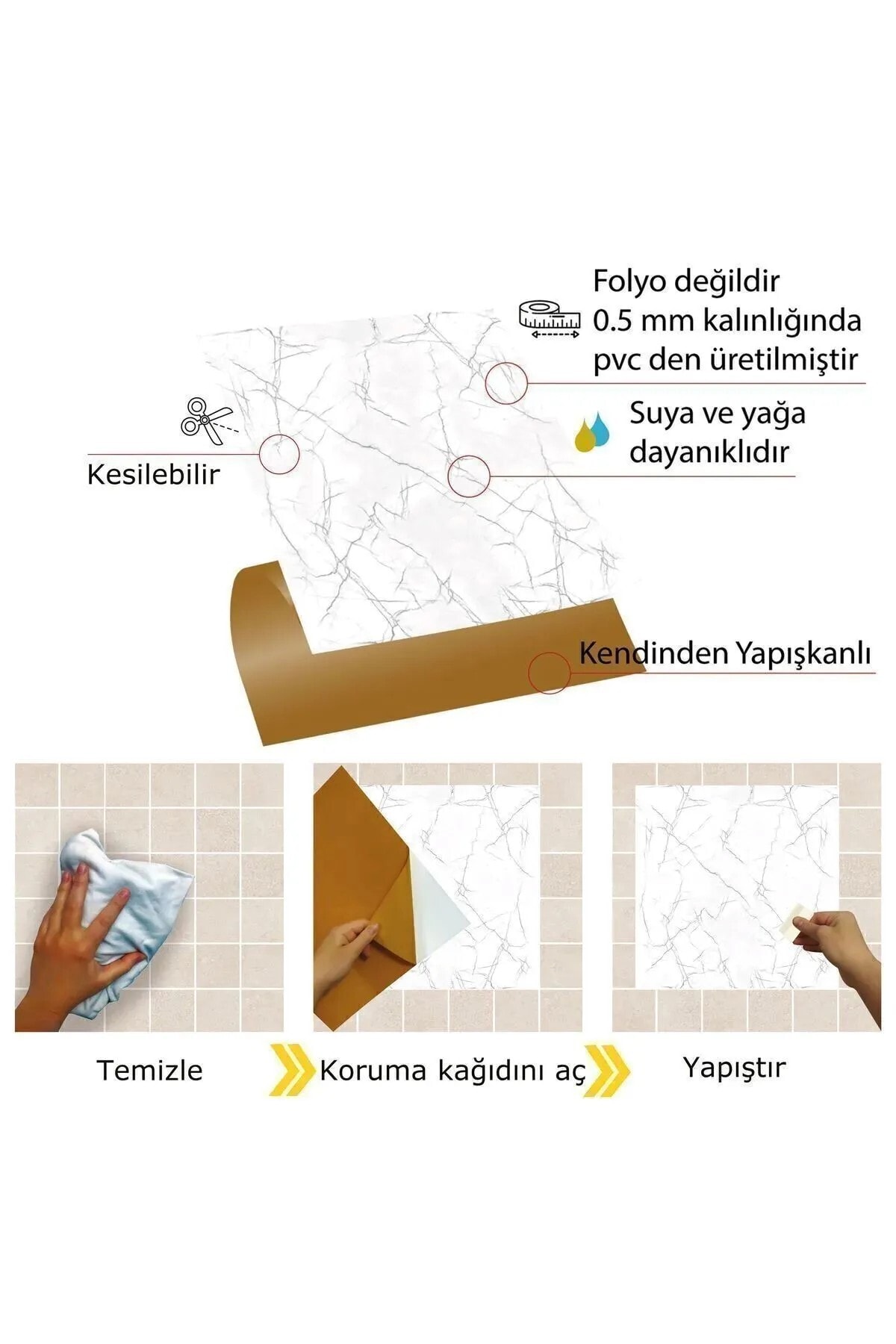 Folyo değildir
0.5 mm kalınlığında
pvc den üretilmiştir

Suya ve yağa
dayanıklıdır

Kesilebilir

Kendinden Yapışkanlı

Temizle

Koruma kağıdını aç

Yapıştır