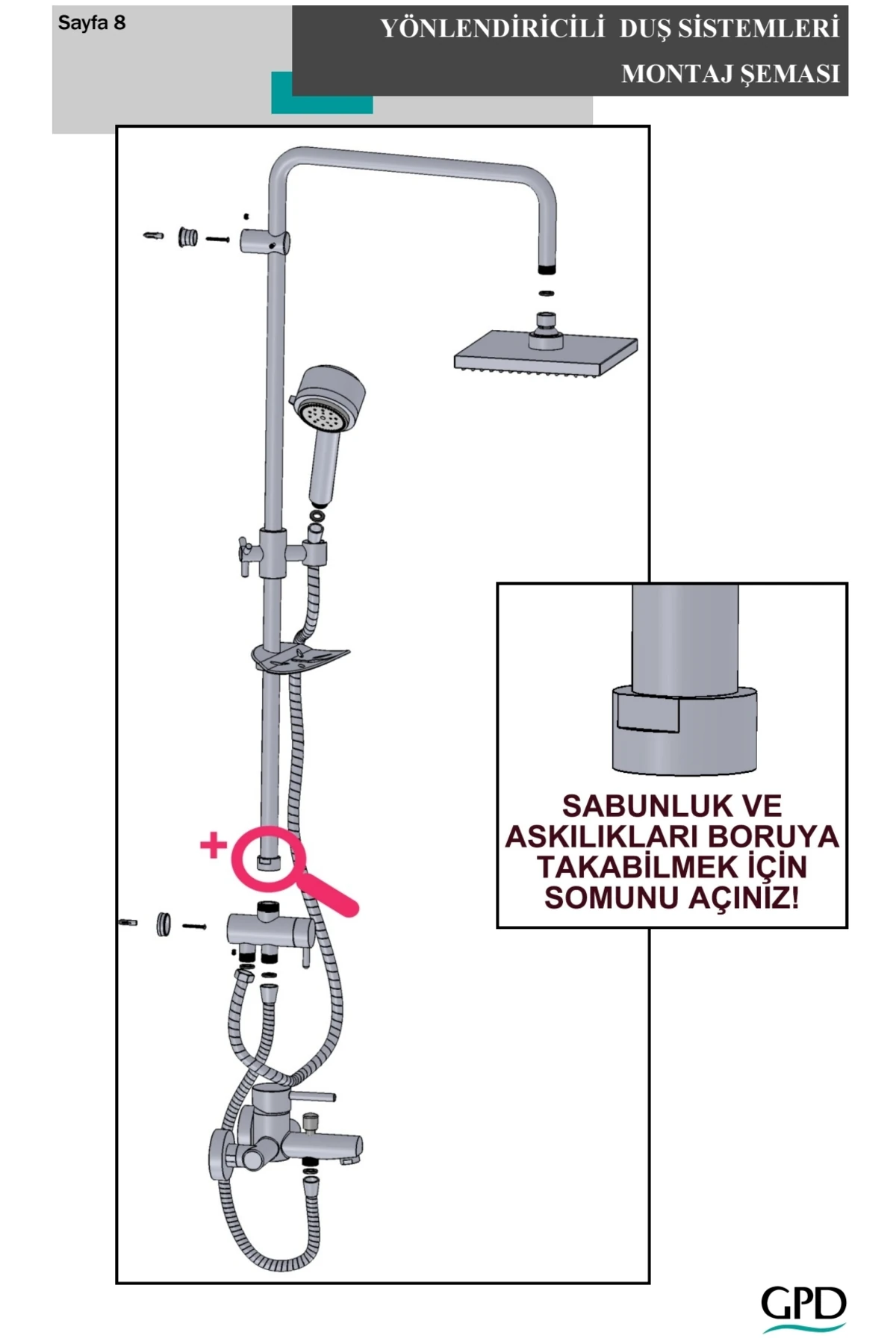 Sayfa 8

YÖNLENDİRİCİLİ DUŞ SİSTEMLERİ
MONTAJ ŞEMASI

SABUNLUK VE ASKILIKLARI BORUYA TAKABİLMEK İÇİN SOMUNU AÇINIZ!

GPD