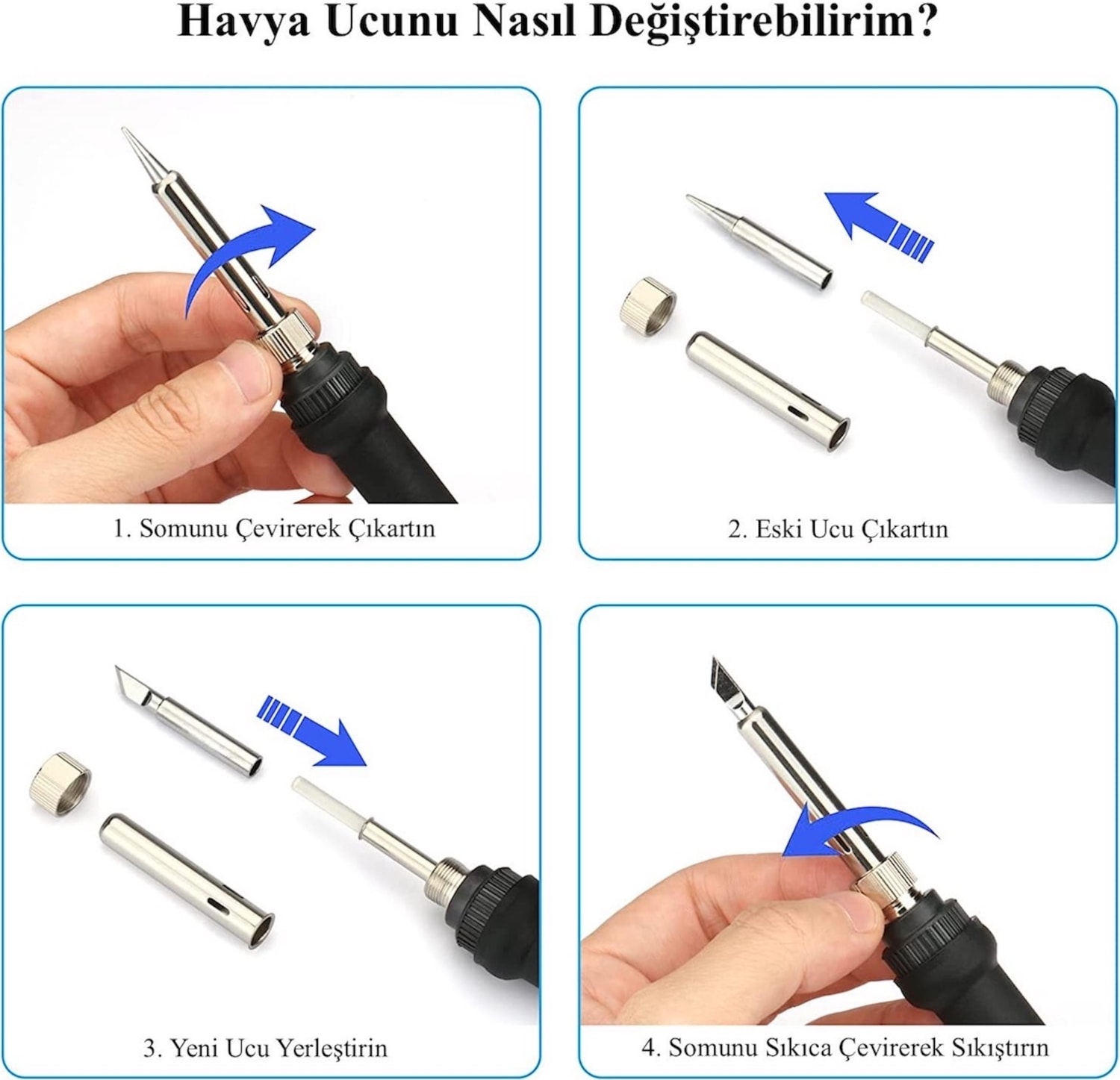 Havya Ucunu Nasıl Değiştirebilirim?

1. Somunu Çevirerek Çıkartın

2. Eski Ucu Çıkartın

3. Yeni Ucu Yerleştirin

4. Somunu Sıkıca Çevirerek Sıkıştırın