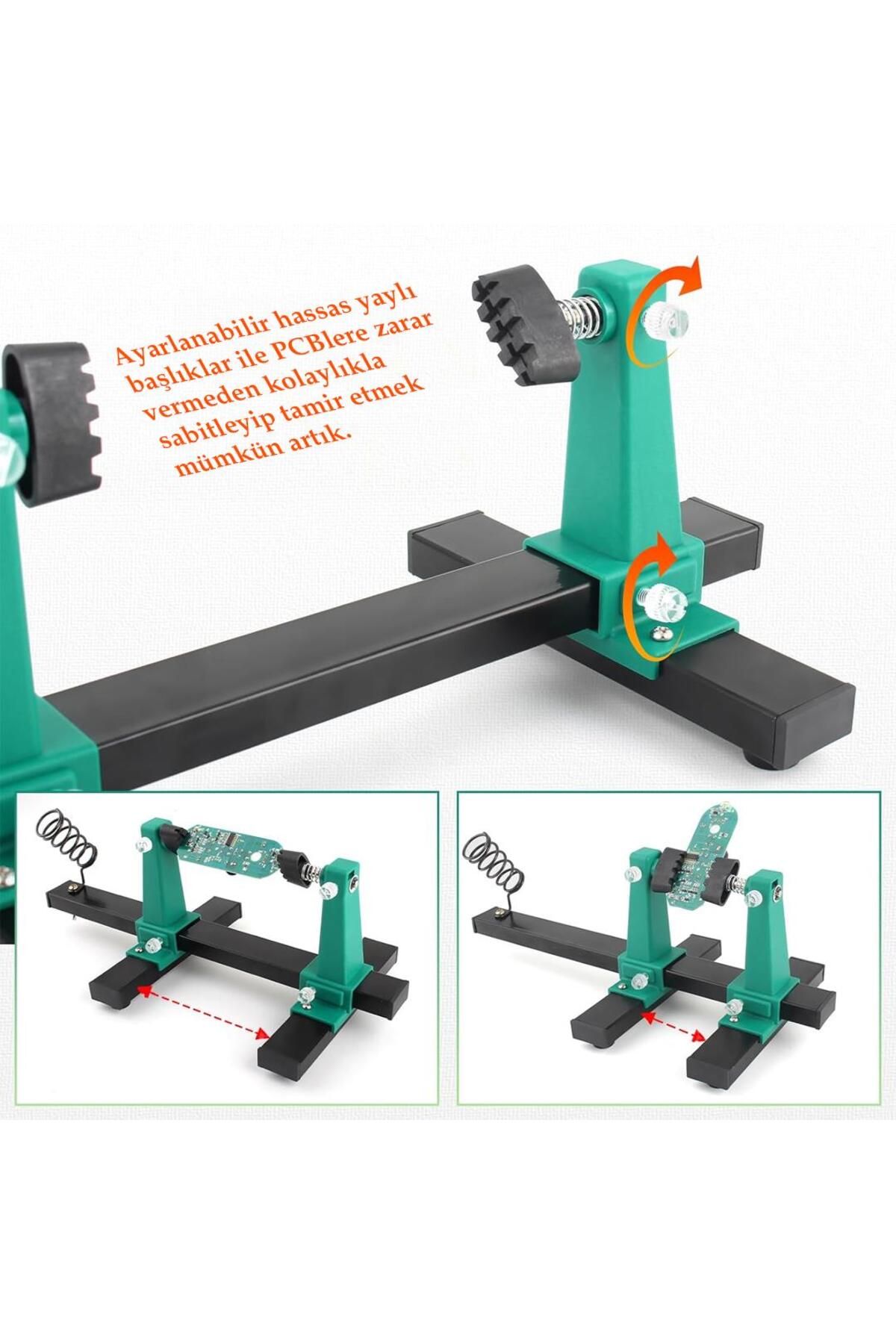 Ayarlanabilir hassas yaylı başlıklar ile PCBlere zarar vermeden kolaylıkla sabitleyip tamir etmek mümkün artık.