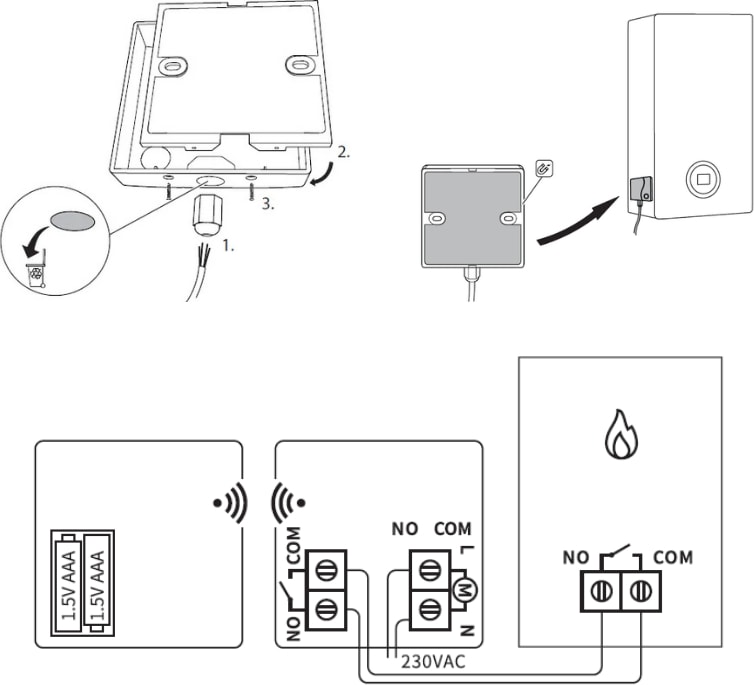 2.

3.

1.

1.5V AAA
1.5V AAA

COM
NO

NO COM
L
M
N

230VAC

NO COM