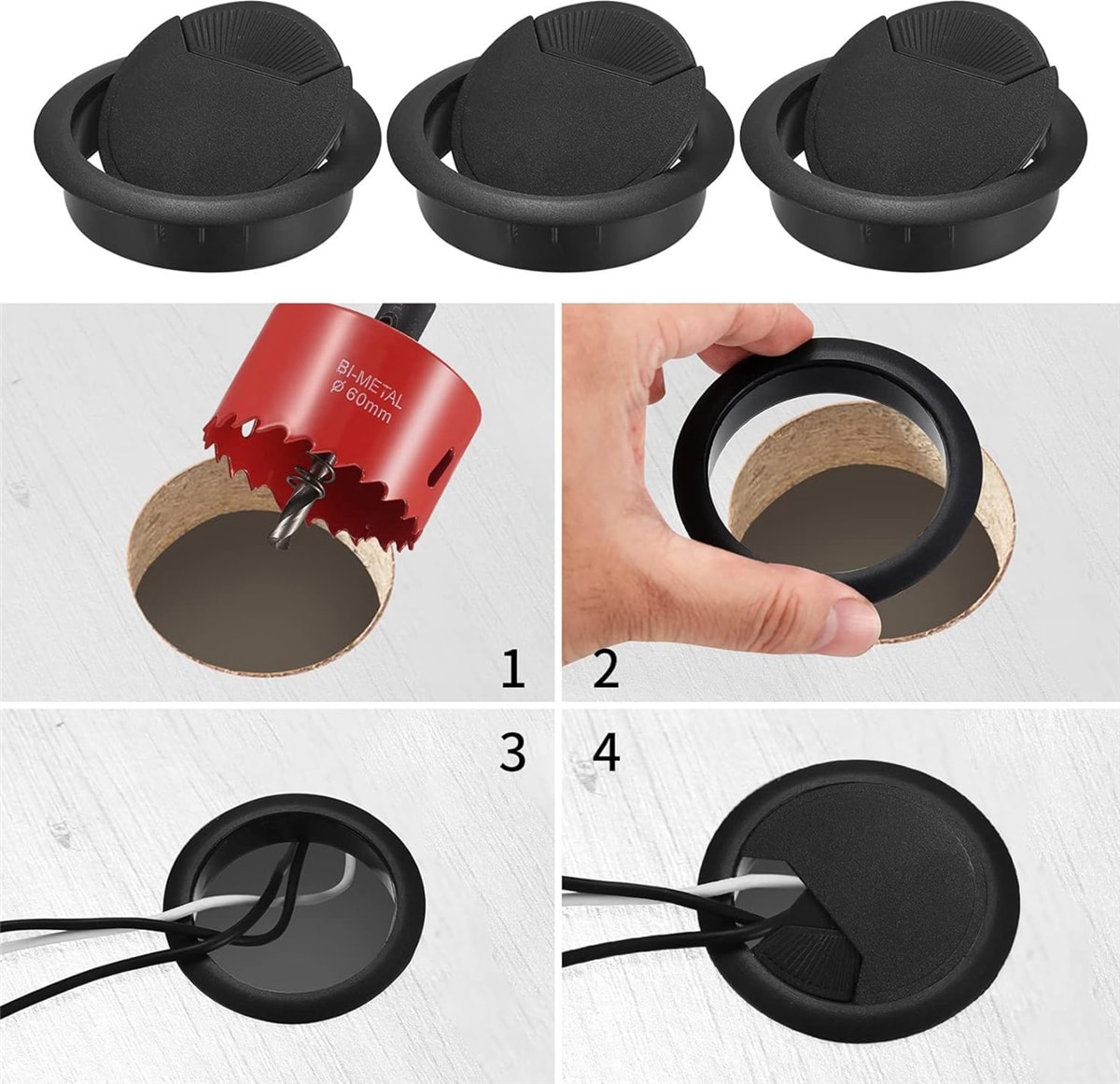 BI-METAL
ø 60mm

1

2

3

4