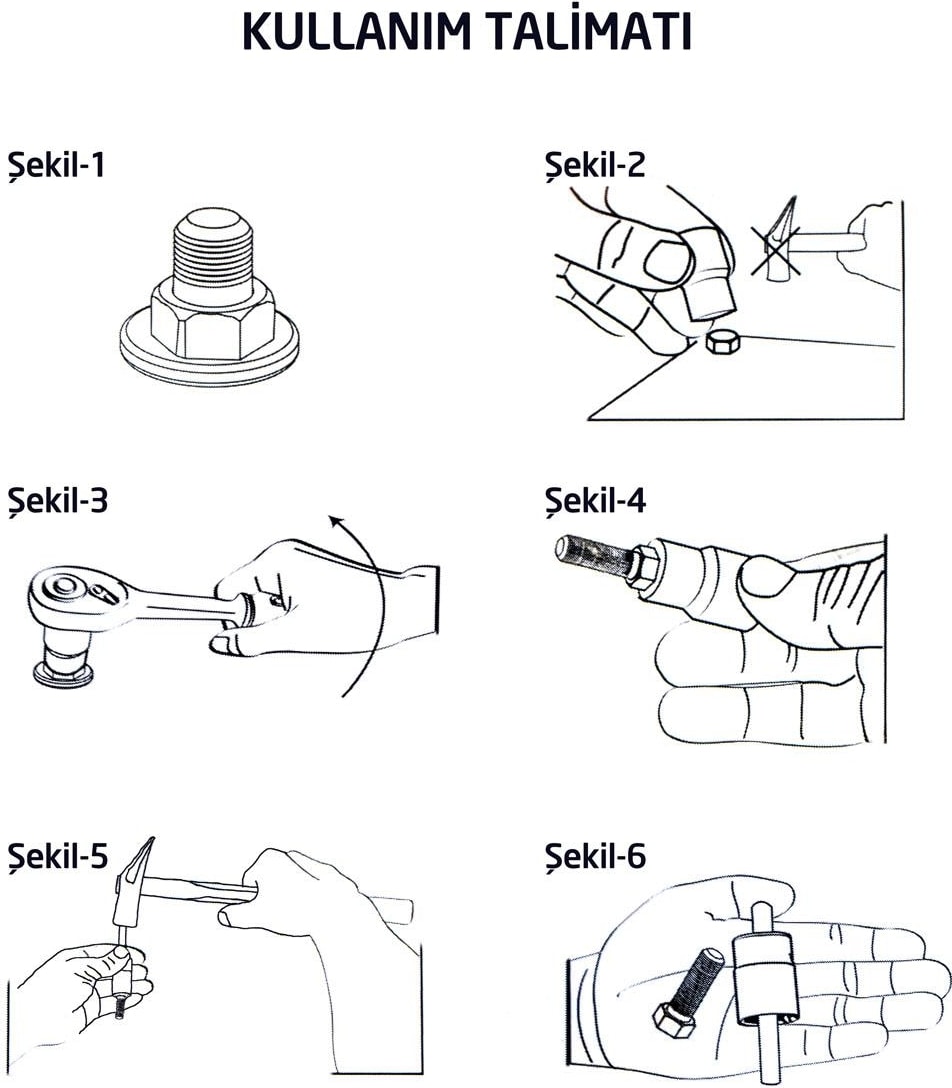 KULLANIM TALİMATI

Şekil-1

Şekil-2

Şekil-3

Şekil-4

Şekil-5

Şekil-6