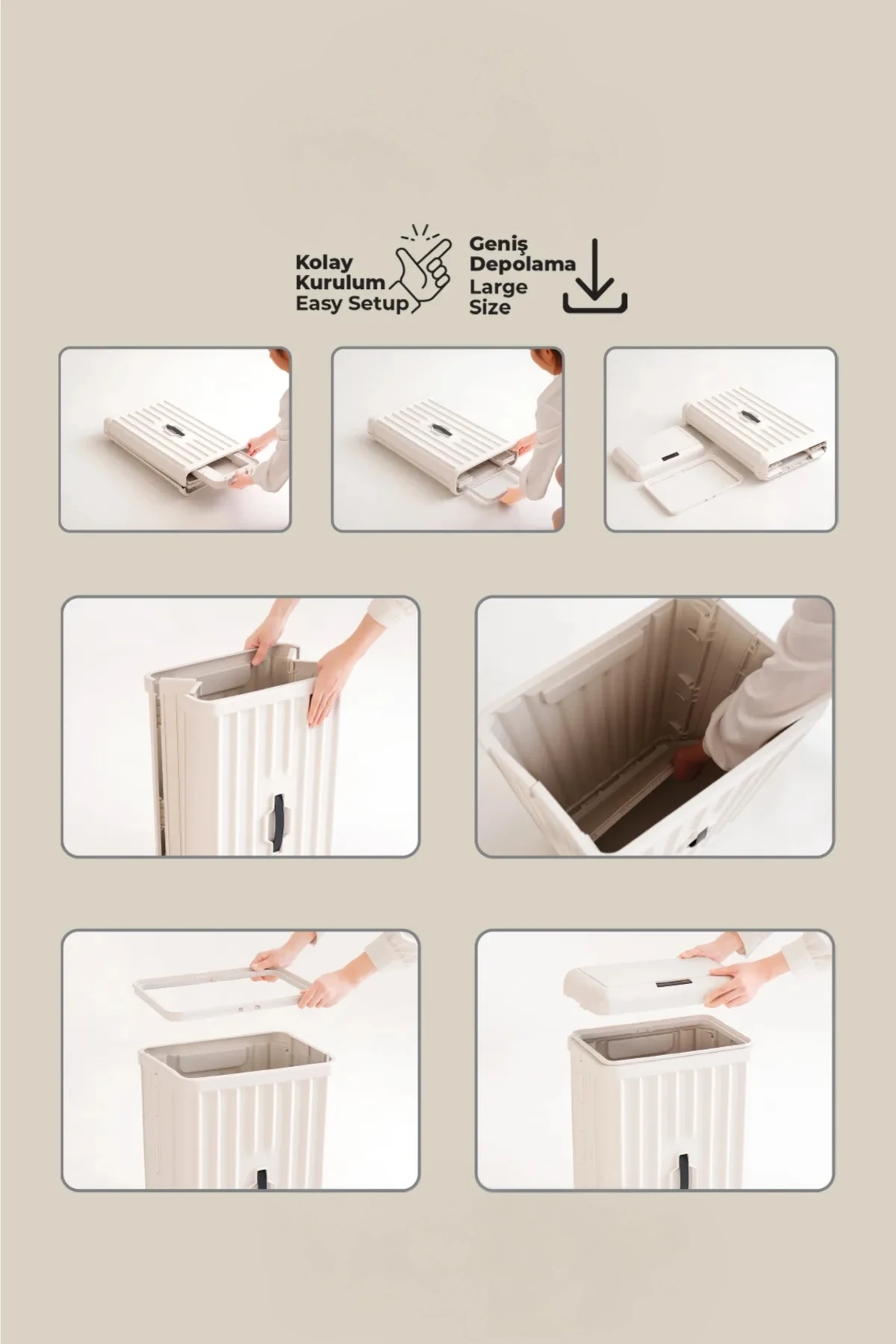 Kolay Kurulum Easy Setup

Geniş Depolama Large Size